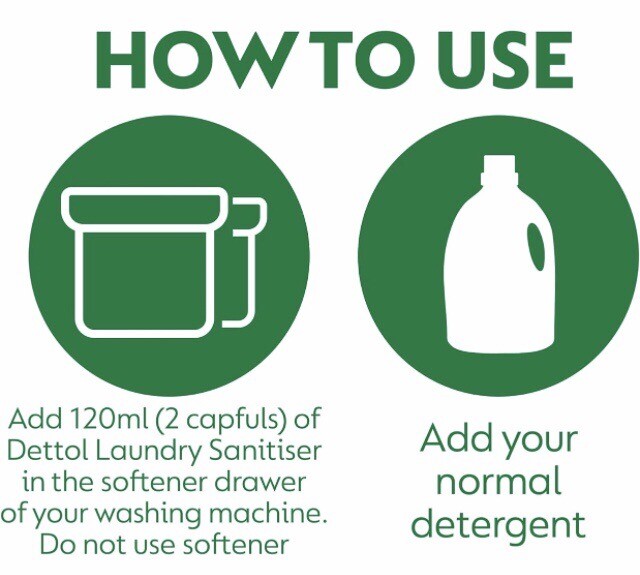 HOW TO USE

Add 120ml (2 capfuls) of Dettol Laundry Sanitiser in the softener drawer of your washing machine. Do not use softener

Add your normal detergent