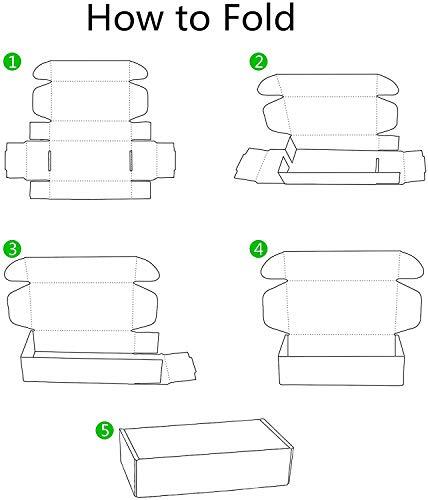 How to Fold

1

2

3

4

5