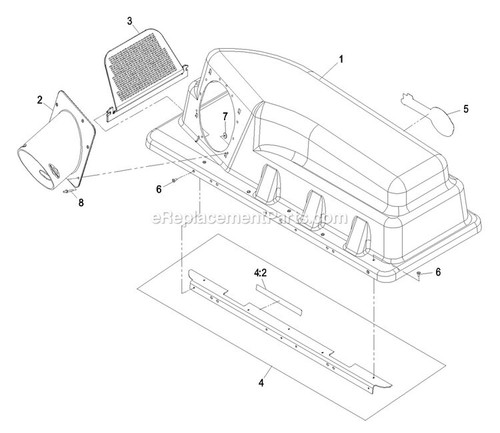 3
1
2
5
7
6
8
eReplacementParts.com
6
4:2
4