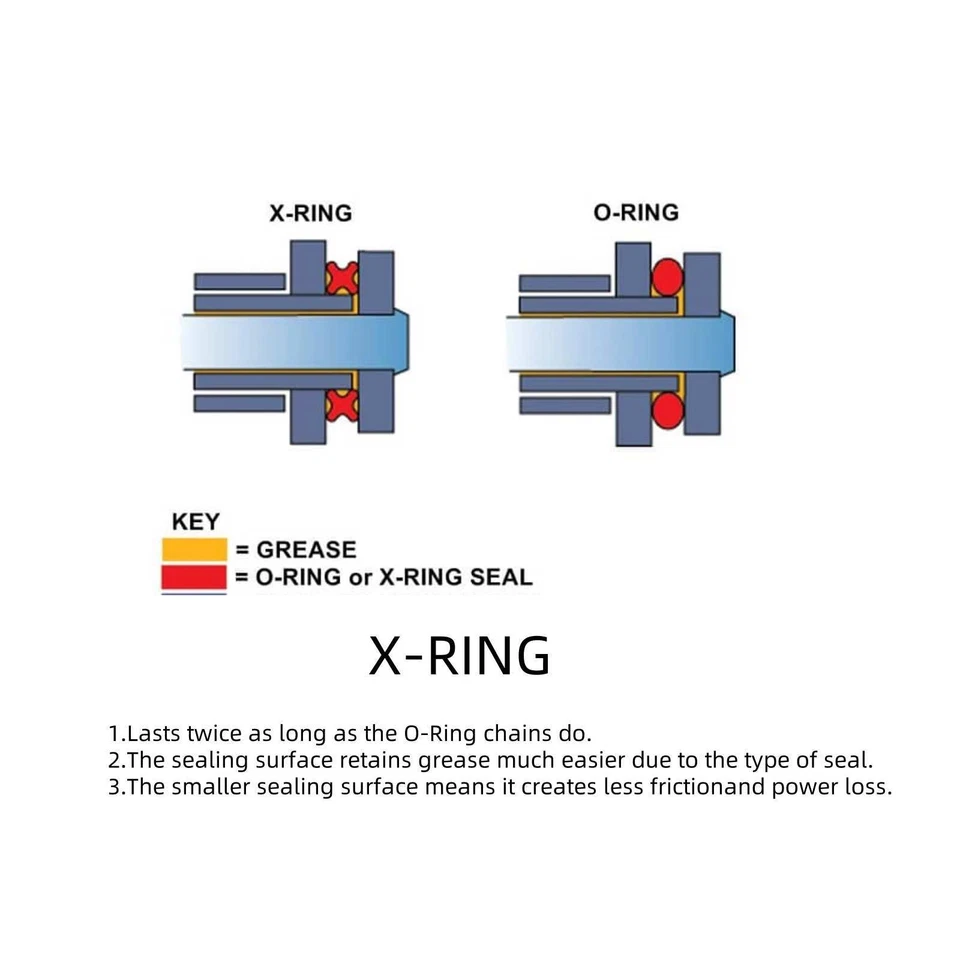 X-RING

O-RING

KEY
= GREASE
= O-RING or X-RING SEAL

X-RING

1.Lasts twice as long as the O-Ring chains do.
2.The sealing surface retains grease much easier due to the type of seal.
3.The smaller sealing surface means it creates less frictionand power loss.