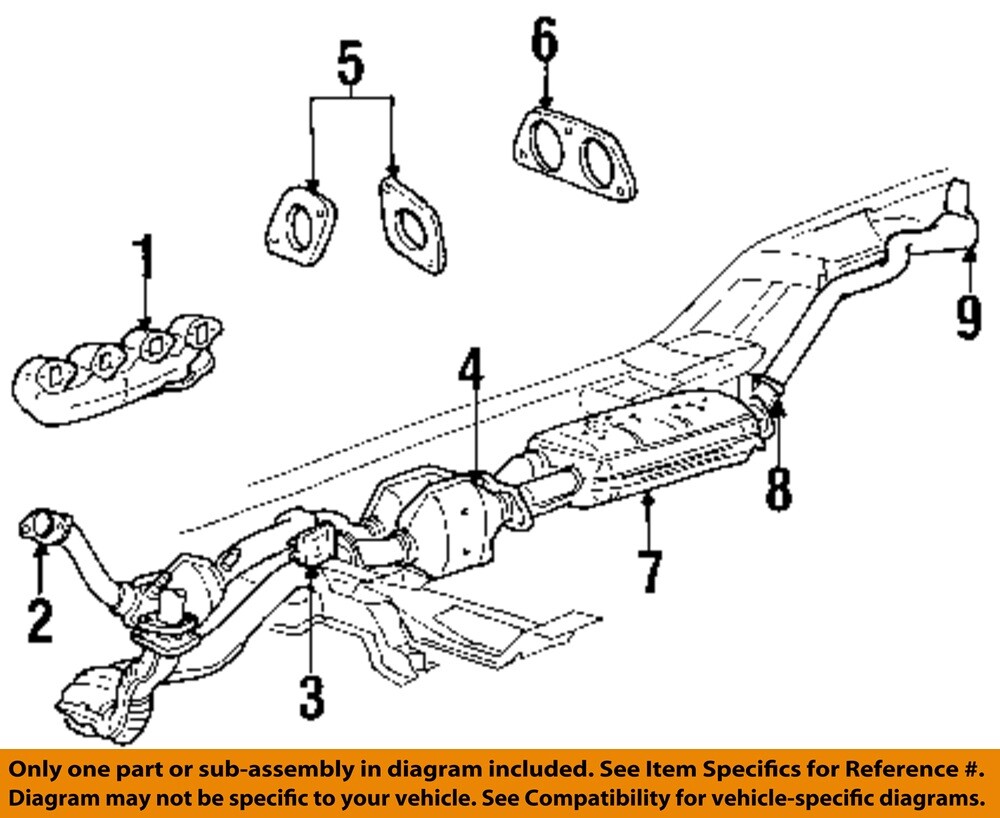 5
6
1
9
4
8
7
2
3

Only one part or sub-assembly in diagram included. See Item Specifics for Reference #.
Diagram may not be specific to your vehicle. See Compatibility for vehicle-specific diagrams.