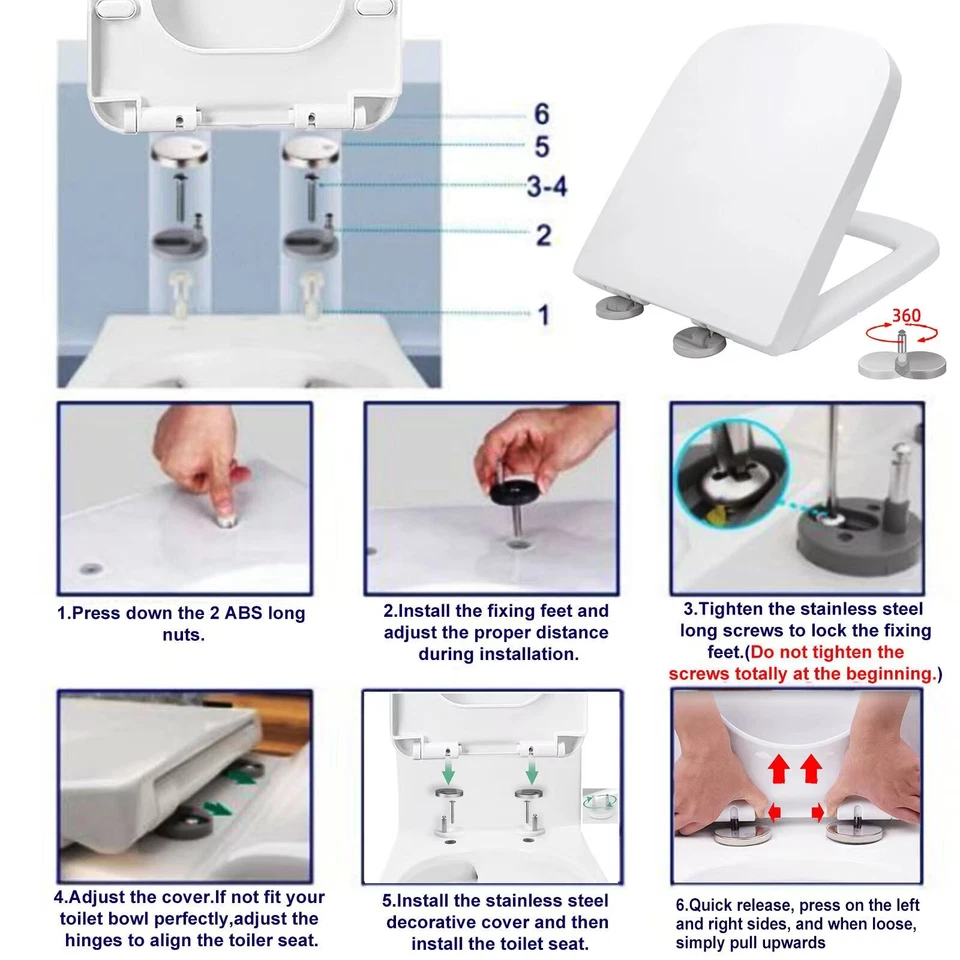 6
5
3-4
2
1

360

1.Press down the 2 ABS long nuts.

2.Install the fixing feet and adjust the proper distance during installation.

3.Tighten the stainless steel long screws to lock the fixing feet.(Do not tighten the screws totally at the beginning.)

4.Adjust the cover.If not fit your toilet bowl perfectly,adjust the hinges to align the toiler seat.

5.Install the stainless steel decorative cover and then install the toilet seat.

6.Quick release, press on the left and right sides, and when loose, simply pull upwards