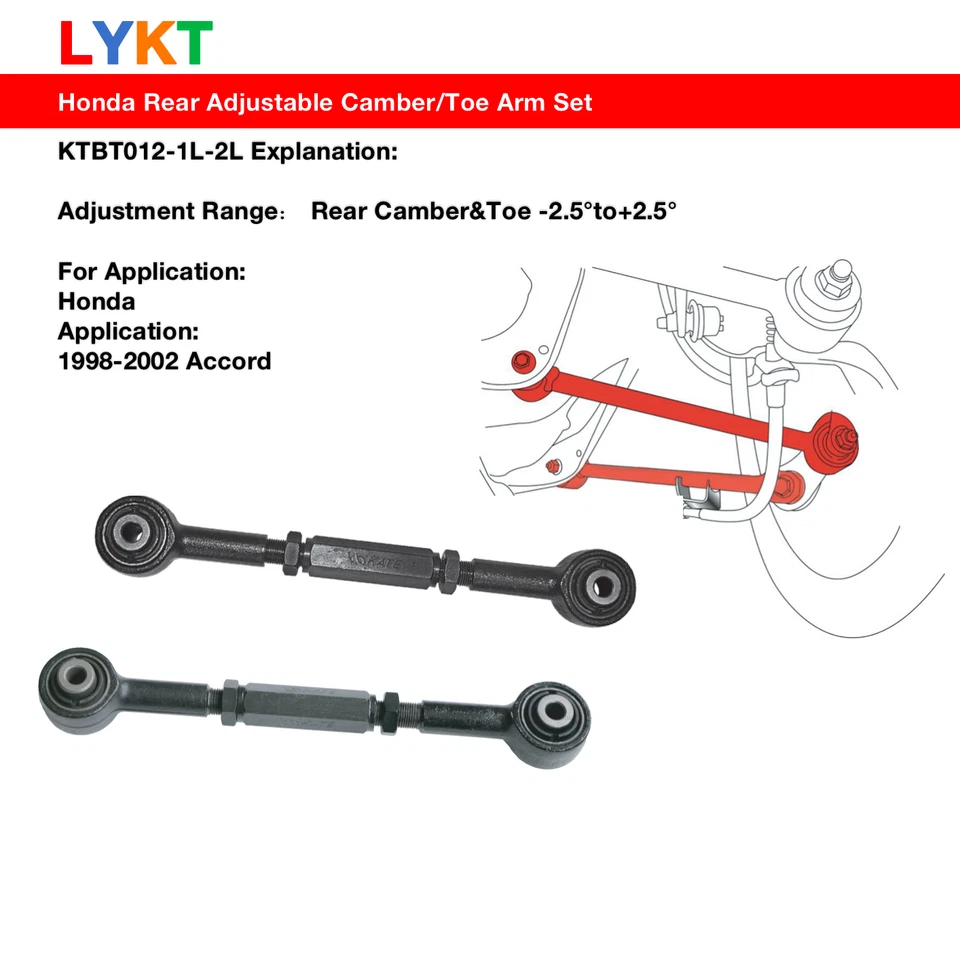 LYKT

Honda Rear Adjustable Camber/Toe Arm Set

KTBT012-1L-2L Explanation:

Adjustment Range: Rear Camber&Toe -2.5°to+2.5°

For Application:
Honda
Application:
1998-2002 Accord