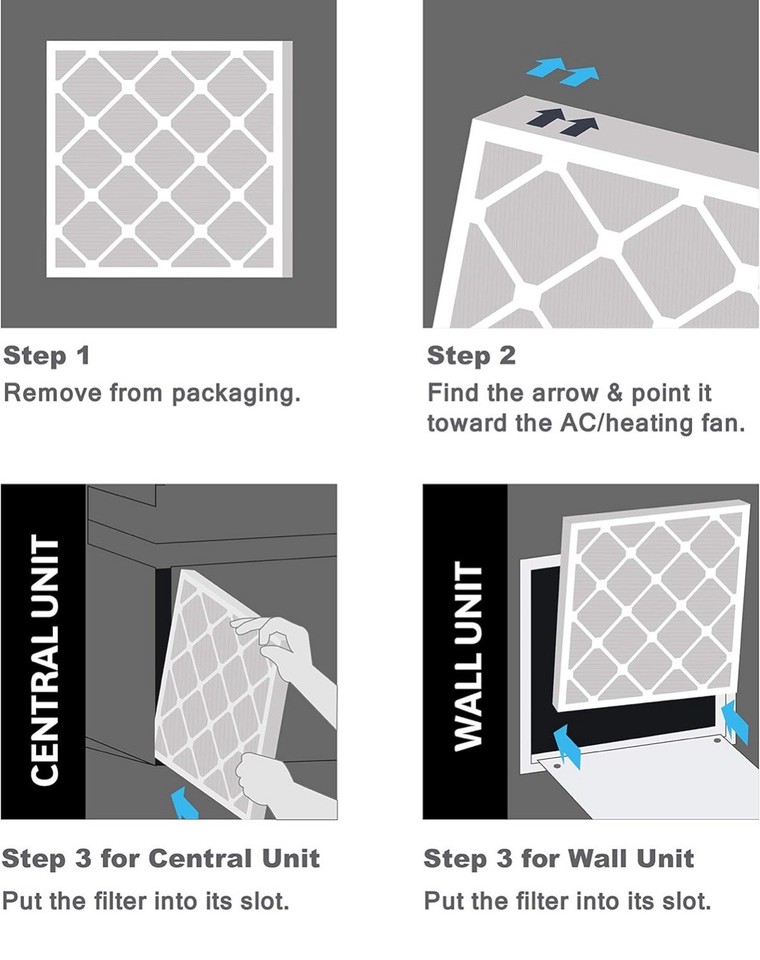 Step 1
Remove from packaging.

Step 2
Find the arrow & point it toward the AC/heating fan.

CENTRAL UNIT

Step 3 for Central Unit
Put the filter into its slot.

WALL UNIT

Step 3 for Wall Unit
Put the filter into its slot.