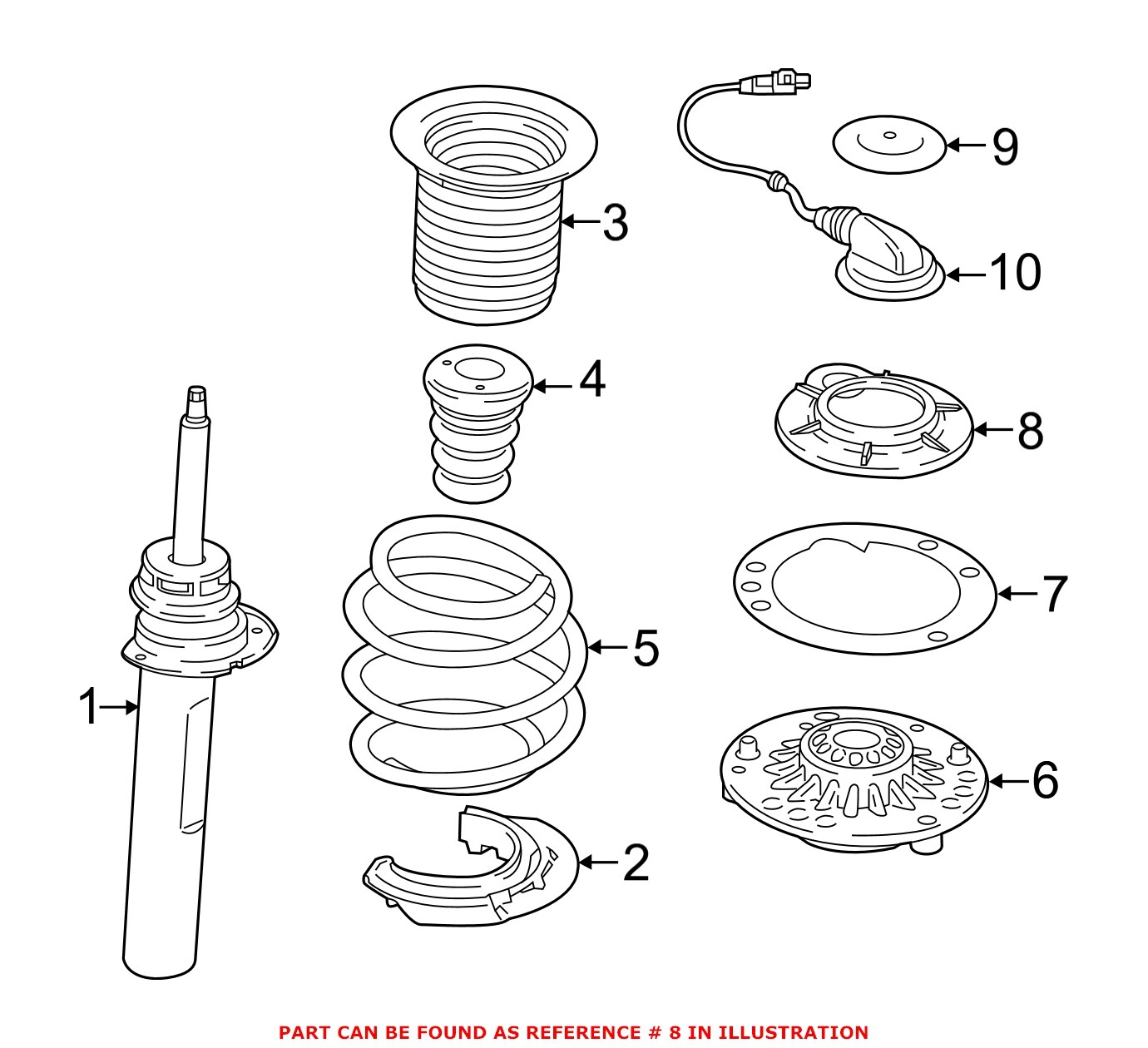 9
3
10
4
8
7
5
1
6
2
PART CAN BE FOUND AS REFERENCE # 8 IN ILLUSTRATION