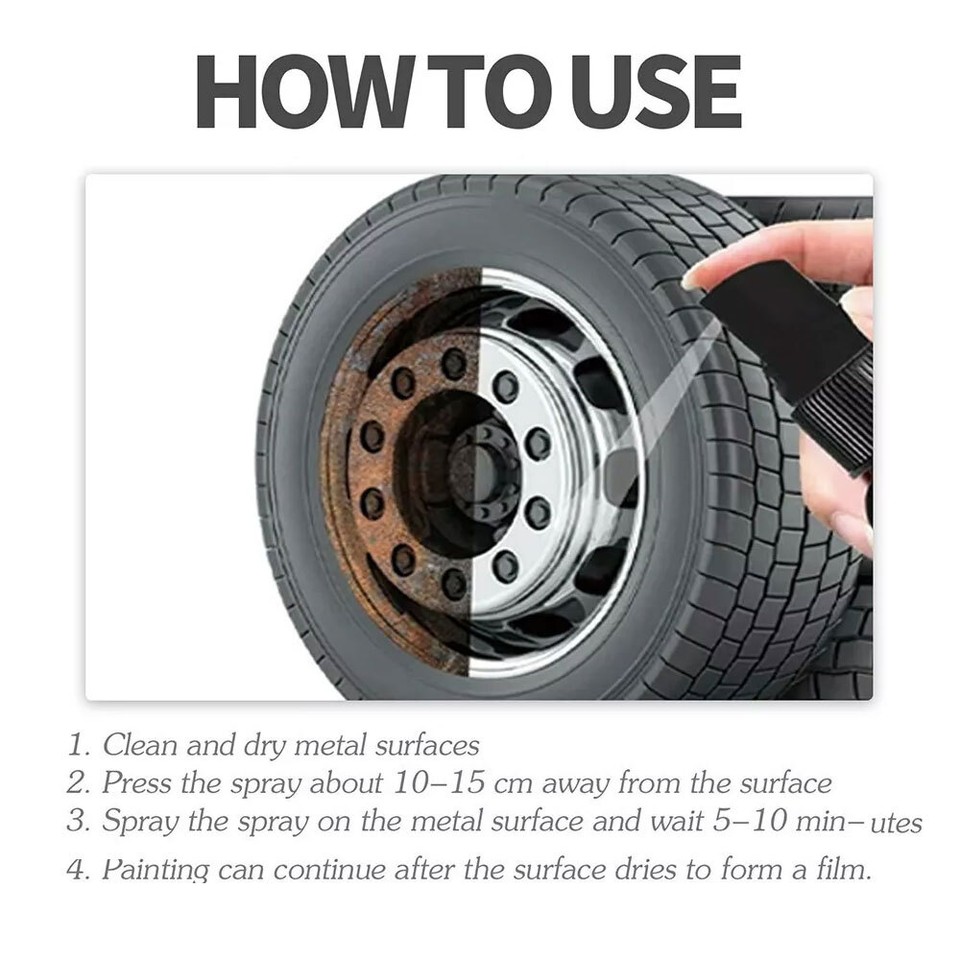 HOW TO USE

1. Clean and dry metal surfaces
2. Press the spray about 10–15 cm away from the surface
3. Spray the spray on the metal surface and wait 5–10 min– utes
4. Painting can continue after the surface dries to form a film.