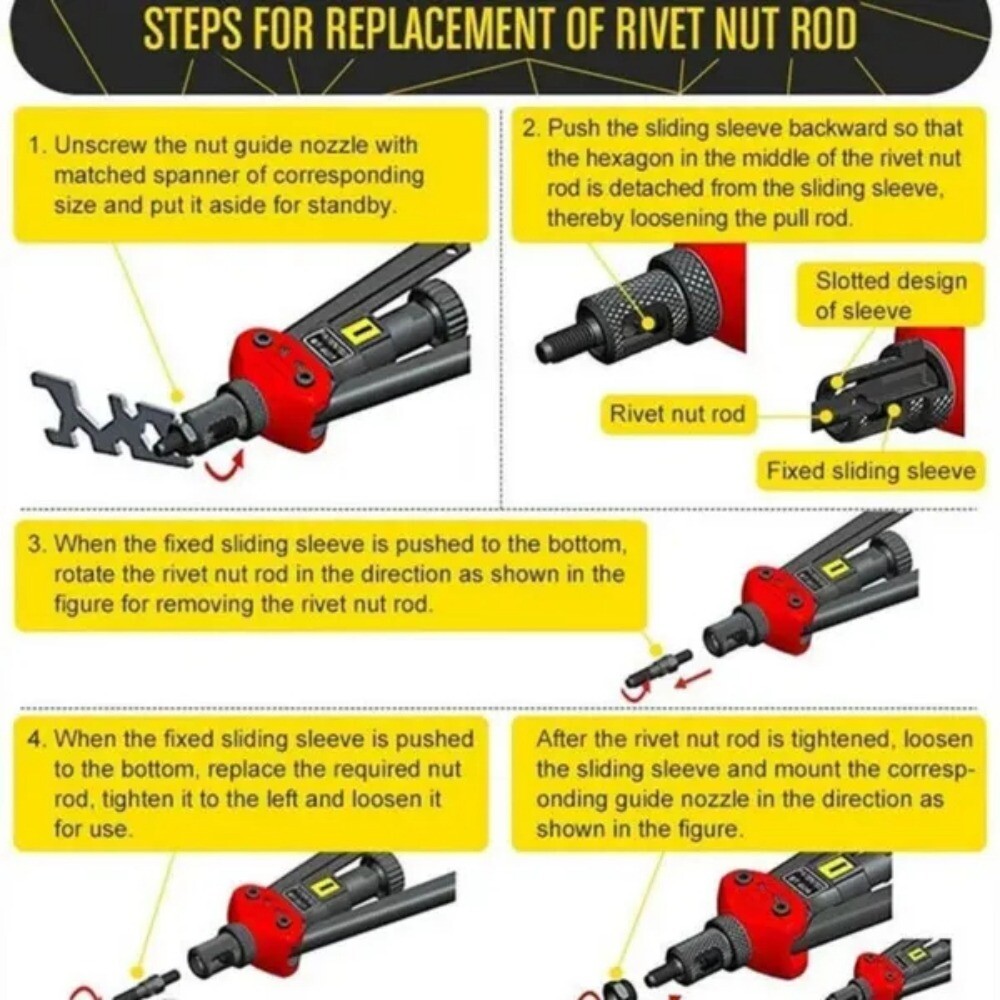 STEPS FOR REPLACEMENT OF RIVET NUT ROD

1. Unscrew the nut guide nozzle with matched spanner of corresponding size and put it aside for standby.

2. Push the sliding sleeve backward so that the hexagon in the middle of the rivet nut rod is detached from the sliding sleeve, thereby loosening the pull rod.

Slotted design of sleeve

Rivet nut rod

Fixed sliding sleeve

3. When the fixed sliding sleeve is pushed to the bottom, rotate the rivet nut rod in the direction as shown in the figure for removing the rivet nut rod.

4. When the fixed sliding sleeve is pushed to the bottom, replace the required nut rod, tighten it to the left and loosen it for use.

After the rivet nut rod is tightened, loosen the sliding sleeve and mount the corresponding guide nozzle in the direction as shown in the figure.