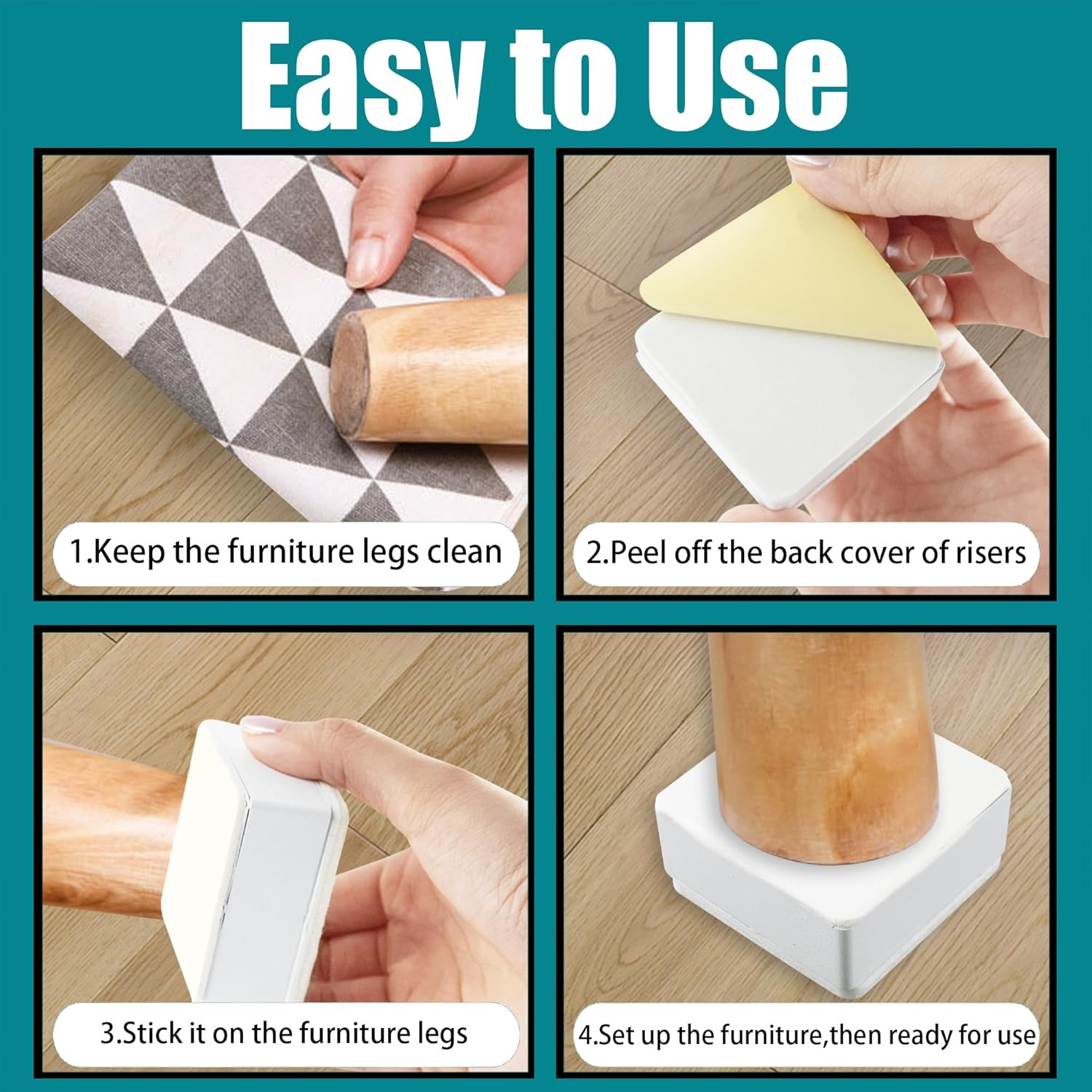 Easy to Use

1.Keep the furniture legs clean

2.Peel off the back cover of risers

3.Stick it on the furniture legs

4.Set up the furniture,then ready for use