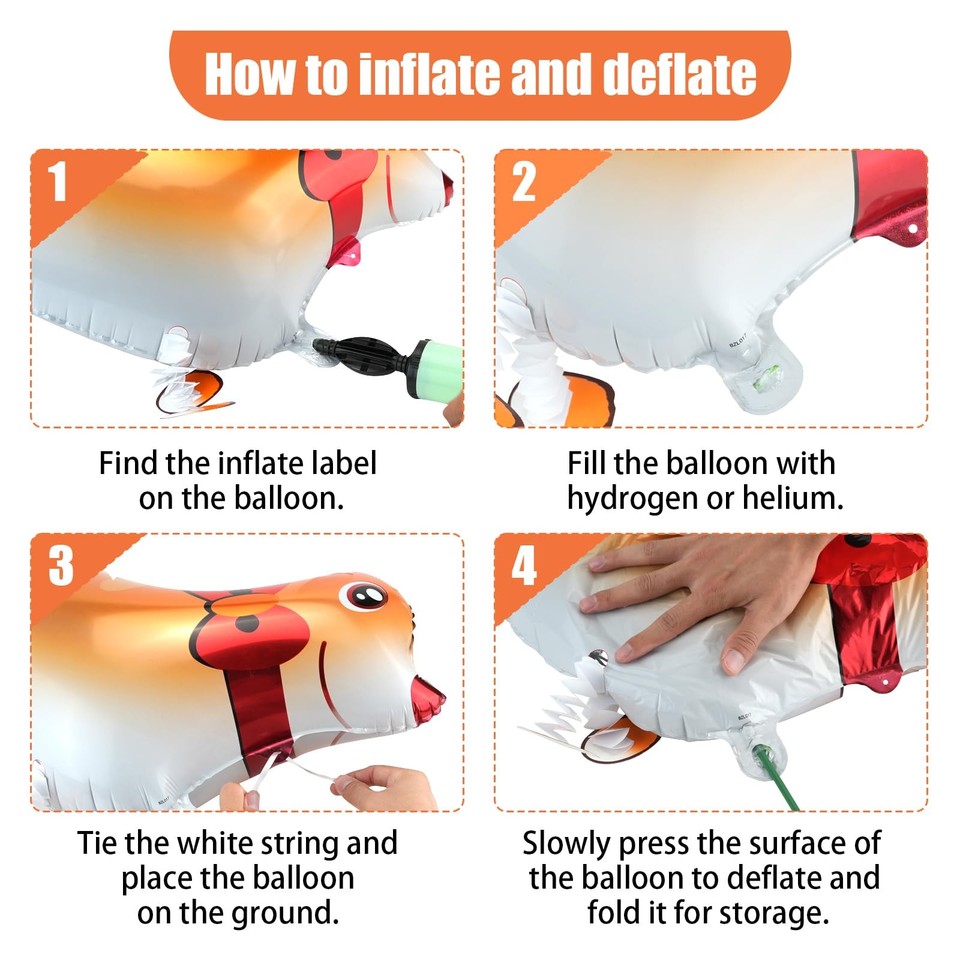 How to inflate and deflate

1

Find the inflate label on the balloon.

2

Fill the balloon with hydrogen or helium.

3

Tie the white string and place the balloon on the ground.

4

Slowly press the surface of the balloon to deflate and fold it for storage.