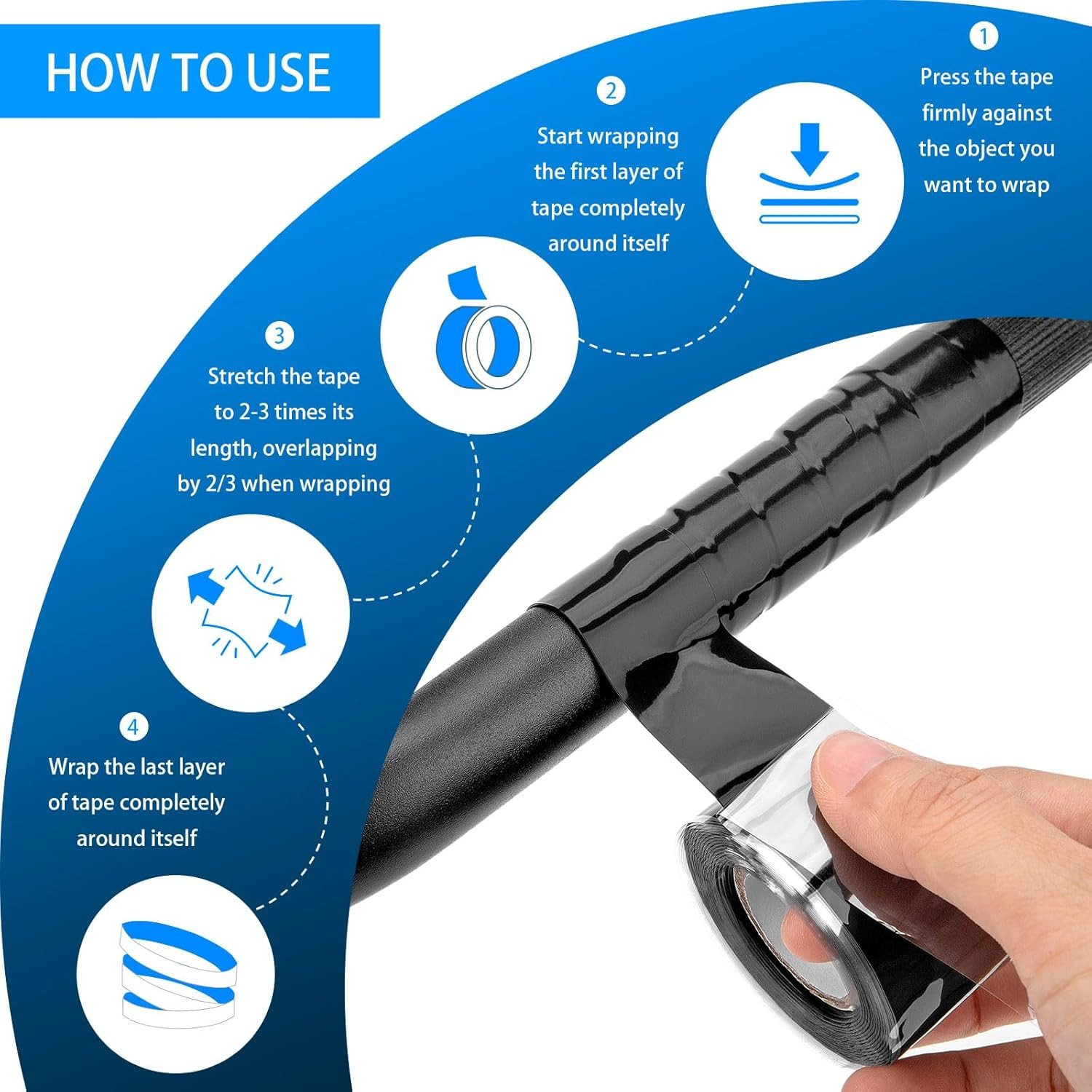 HOW TO USE

1
Press the tape firmly against the object you want to wrap

2
Start wrapping the first layer of tape completely around itself

3
Stretch the tape to 2-3 times its length, overlapping by 2/3 when wrapping

4
Wrap the last layer of tape completely around itself