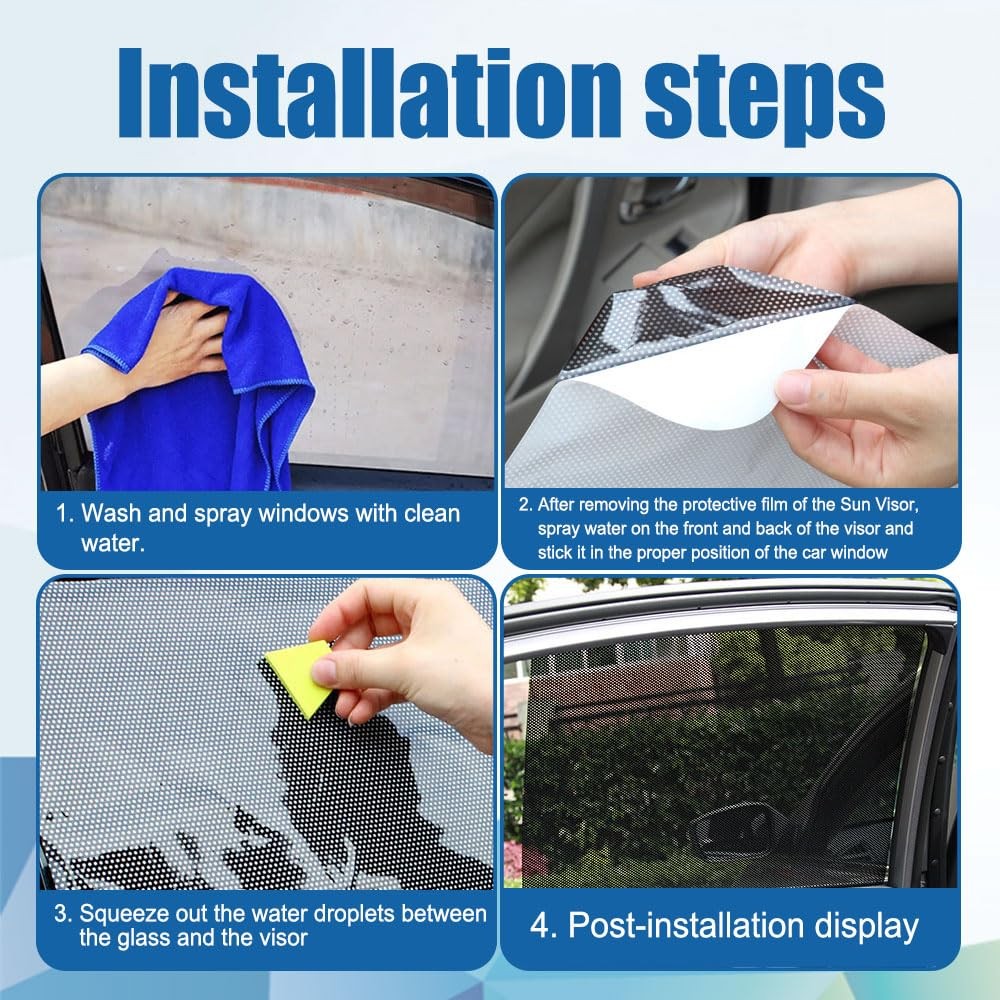 Installation steps

1. Wash and spray windows with clean water.

2. After removing the protective film of the Sun Visor, spray water on the front and back of the visor and stick it in the proper position of the car window

3. Squeeze out the water droplets between the glass and the visor

4. Post-installation display