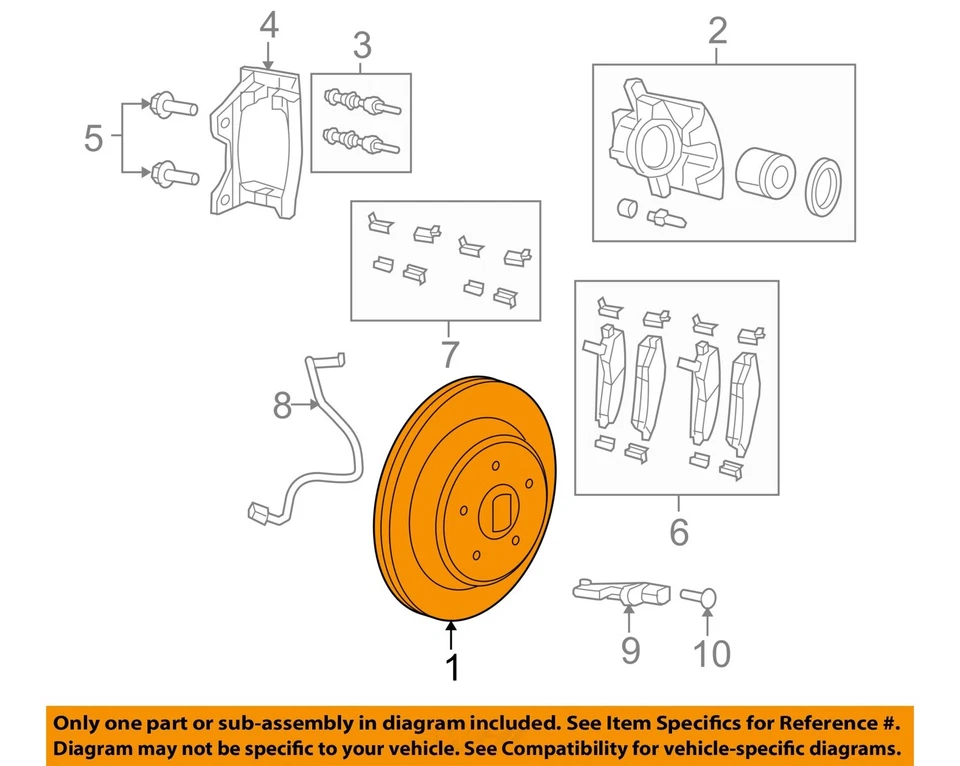 4
3
2
5
7
8
6
9
10
1

Only one part or sub-assembly in diagram included. See Item Specifics for Reference #.
Diagram may not be specific to your vehicle. See Compatibility for vehicle-specific diagrams.