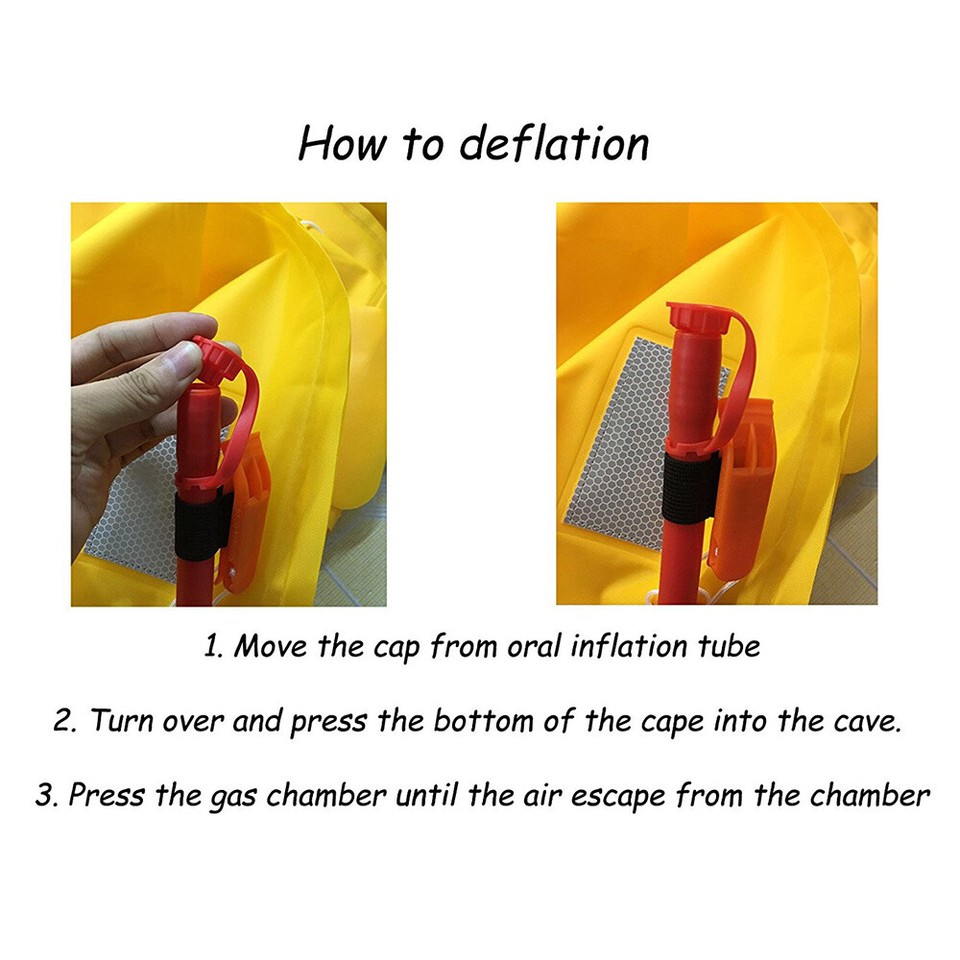 How to deflation

1. Move the cap from oral inflation tube

2. Turn over and press the bottom of the cape into the cave.

3. Press the gas chamber until the air escape from the chamber