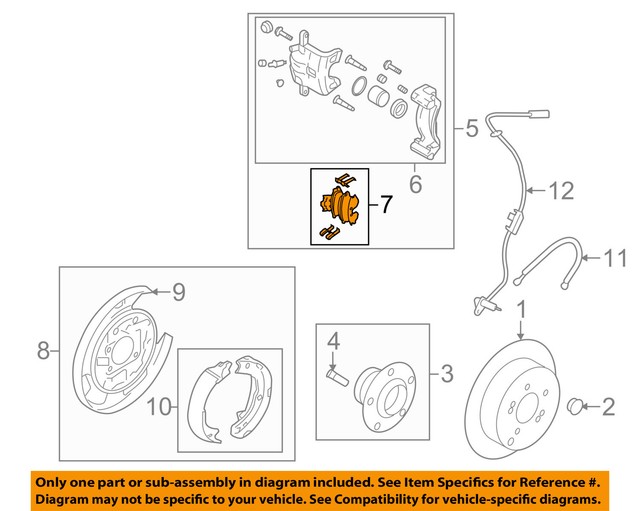 5
6
7
12
11
9
8
10
4
3
1
2

Only one part or sub-assembly in diagram included. See Item Specifics for Reference #. Diagram may not be specific to your vehicle. See Compatibility for vehicle-specific diagrams.