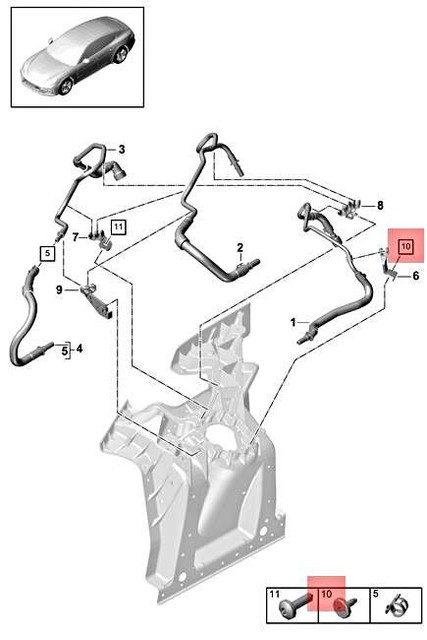 3
8
11
7
10
5
2
6
9
1
5
4

11
10
5