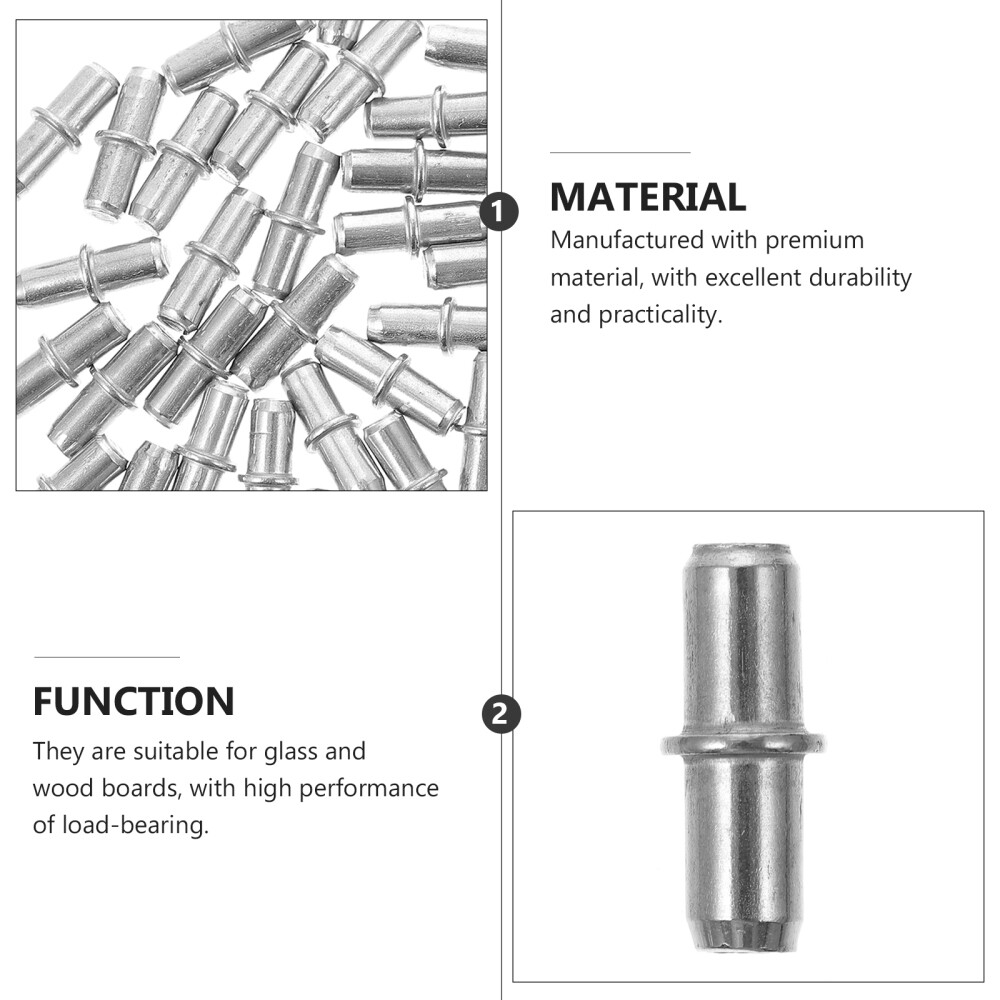 1

MATERIAL

Manufactured with premium material, with excellent durability and practicality.

FUNCTION

They are suitable for glass and wood boards, with high performance of load-bearing.

2