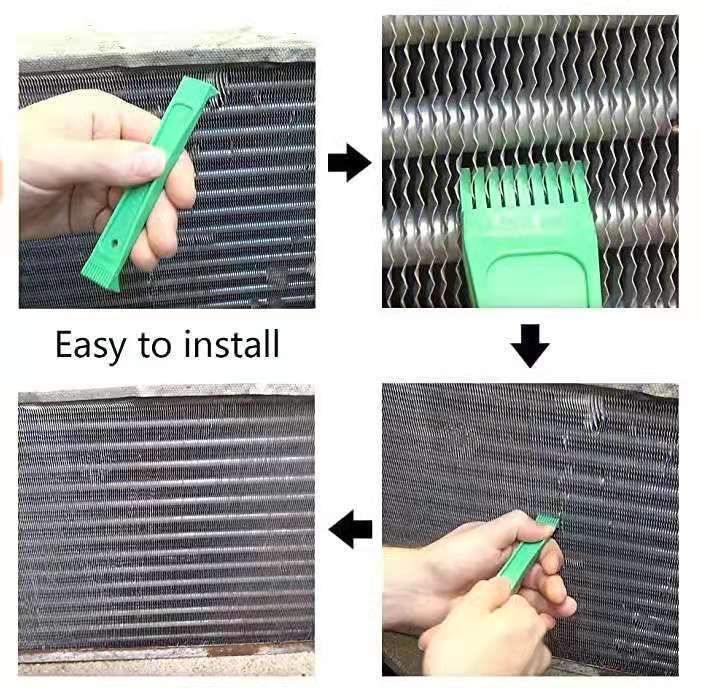 Easy to install