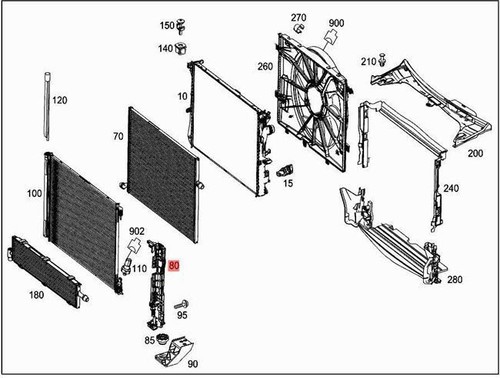 150
140
270
900
260
210
120
10
70
200
100
15
240
902
110
80
180
95
280
85
90