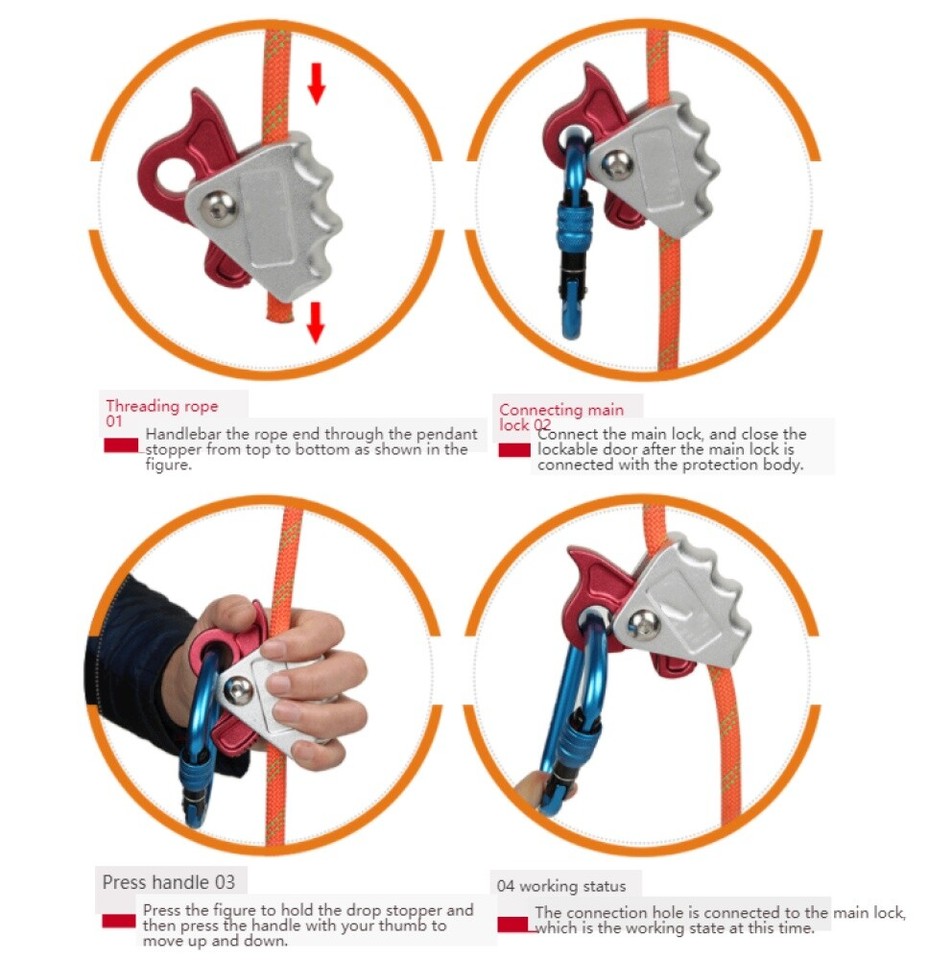 Threading rope
01
Handlebar the rope end through the pendant stopper from top to bottom as shown in the figure.

Connecting main lock 02
Connect the main lock, and close the lockable door after the main lock is connected with the protection body.

Press handle 03
Press the figure to hold the drop stopper and then press the handle with your thumb to move up and down.

04 working status
The connection hole is connected to the main lock, which is the working state at this time.