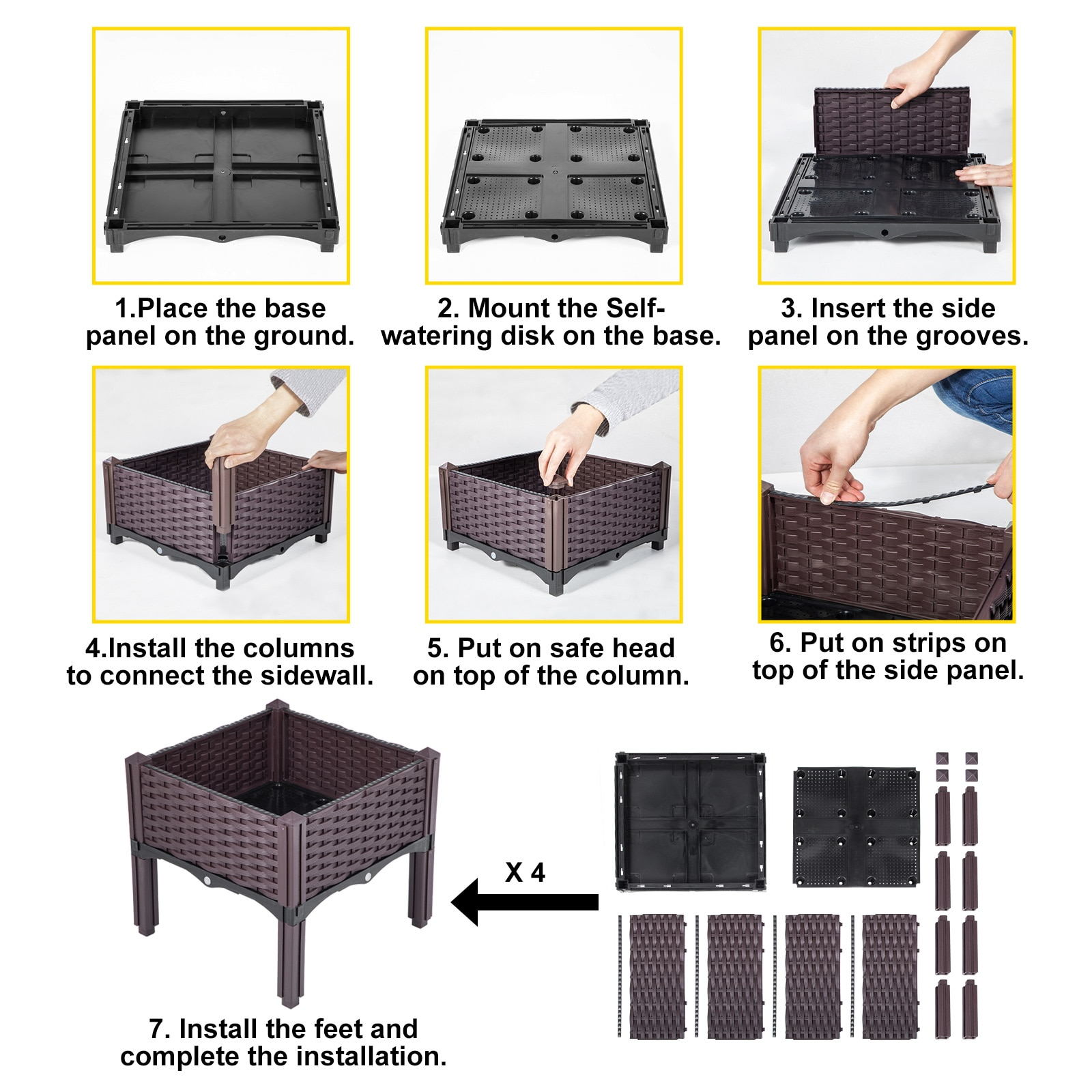 1.Place the base panel on the ground.

2. Mount the Self-watering disk on the base.

3. Insert the side panel on the grooves.

4.Install the columns to connect the sidewall.

5. Put on safe head on top of the column.

6. Put on strips on top of the side panel.

X 4

7. Install the feet and complete the installation.