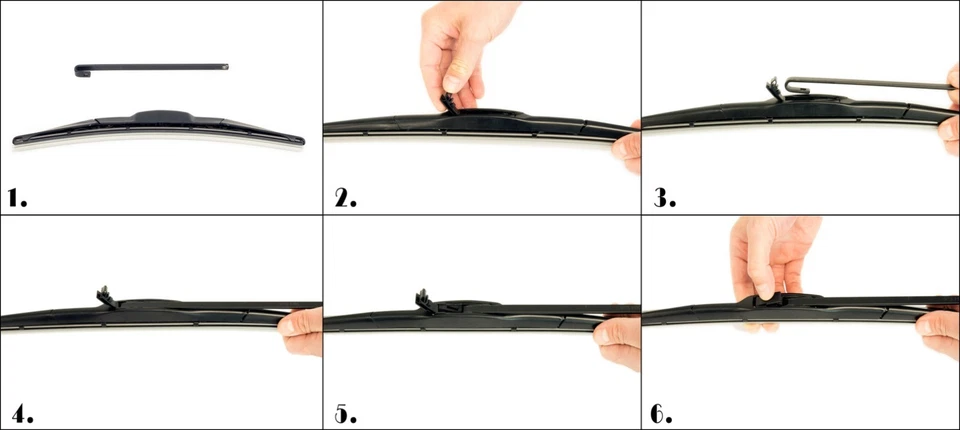 1.

2.

3.

4.

5.

6.