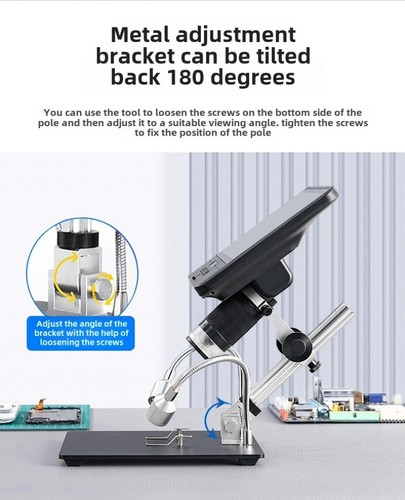 Metal adjustment bracket can be tilted back 180 degrees

You can use the tool to loosen the screws on the bottom side of the pole and then adjust it to a suitable viewing angle. tighten the screws to fix the position of the pole

Adjust the angle of the bracket with the help of loosening the screws