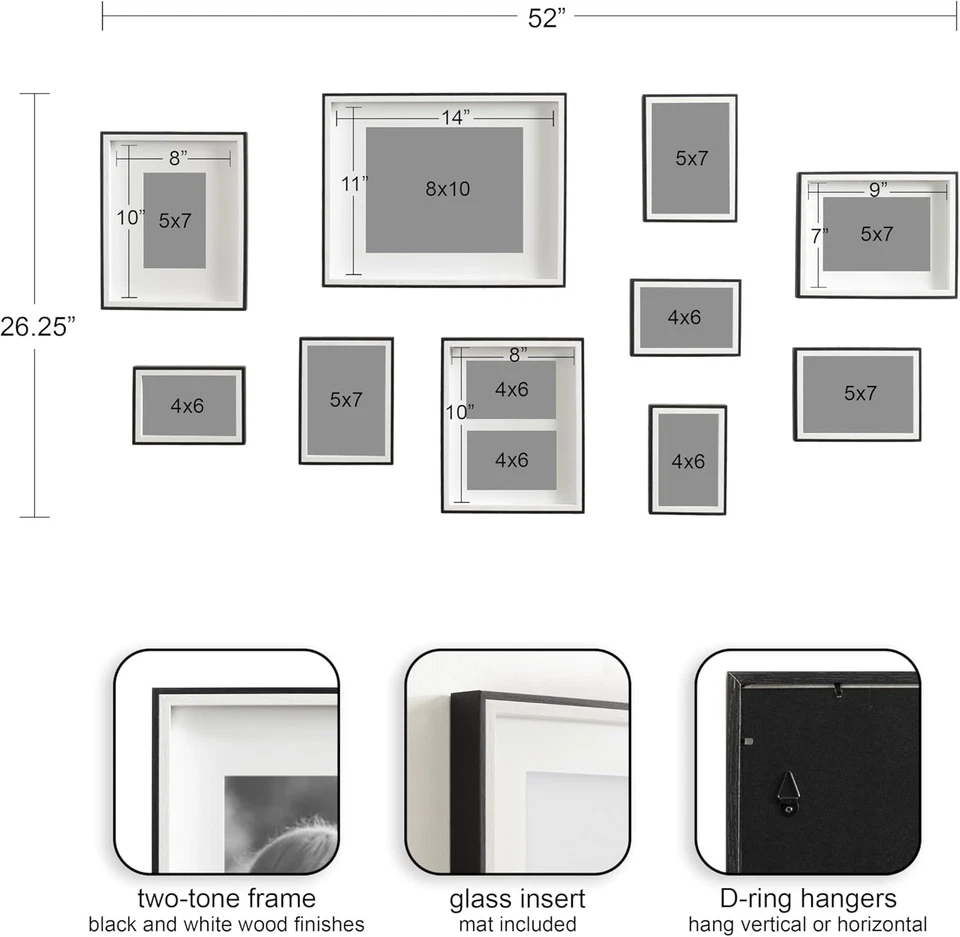 52”

26.25”

8”
10”
5x7

14”
11”
8x10

5x7

9”
7”
5x7

4x6

4x6

5x7

8”
10”
4x6
4x6

4x6

5x7

two-tone frame
black and white wood finishes

glass insert
mat included

D-ring hangers
hang vertical or horizontal