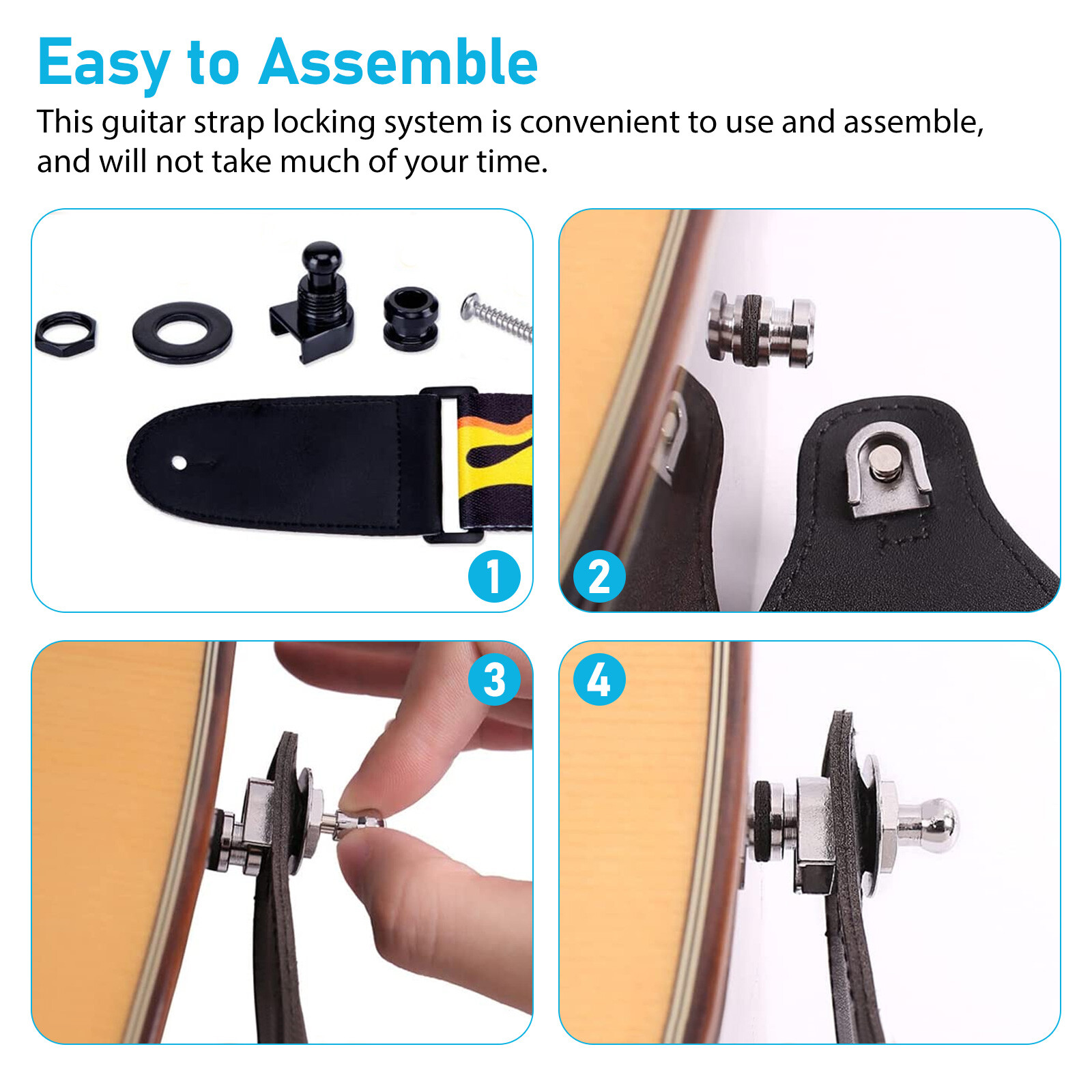 Easy to Assemble

This guitar strap locking system is convenient to use and assemble, and will not take much of your time.

1

2

3

4