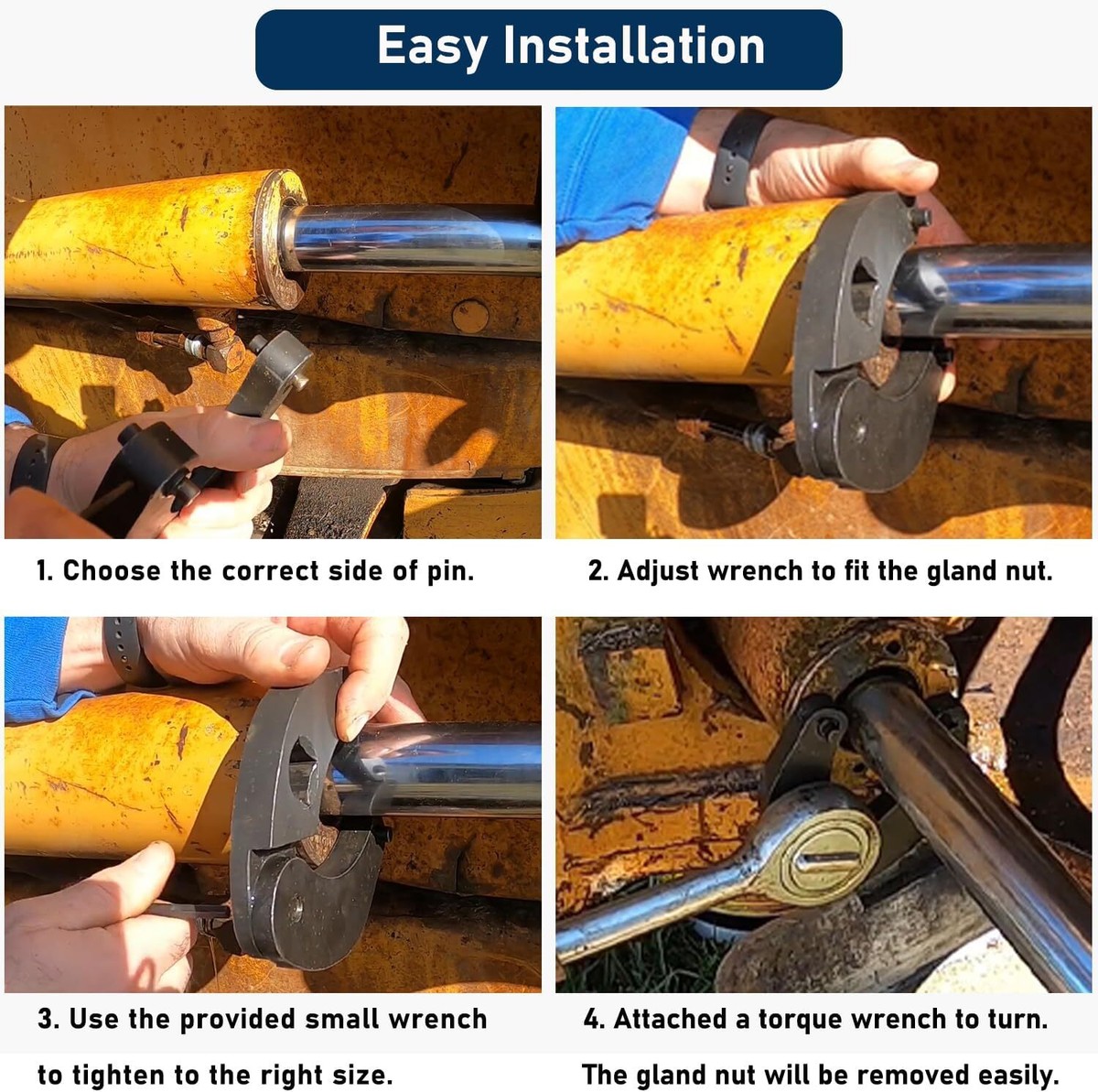 Easy Installation

1. Choose the correct side of pin.

2. Adjust wrench to fit the gland nut.

3. Use the provided small wrench to tighten to the right size.

4. Attached a torque wrench to turn. The gland nut will be removed easily.