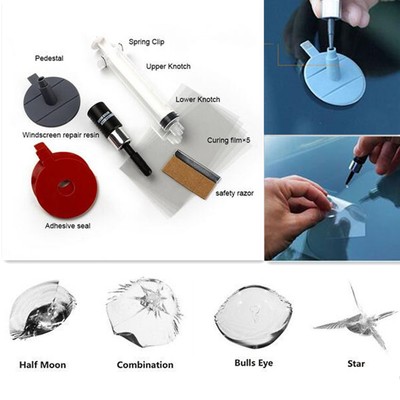 Spring Clip

Pedestal

Upper Knotch

Lower Knotch

Windscreen repair resin

Curing film×5

safety razor

Adhesive seal

Half Moon

Combination

Bulls Eye

Star