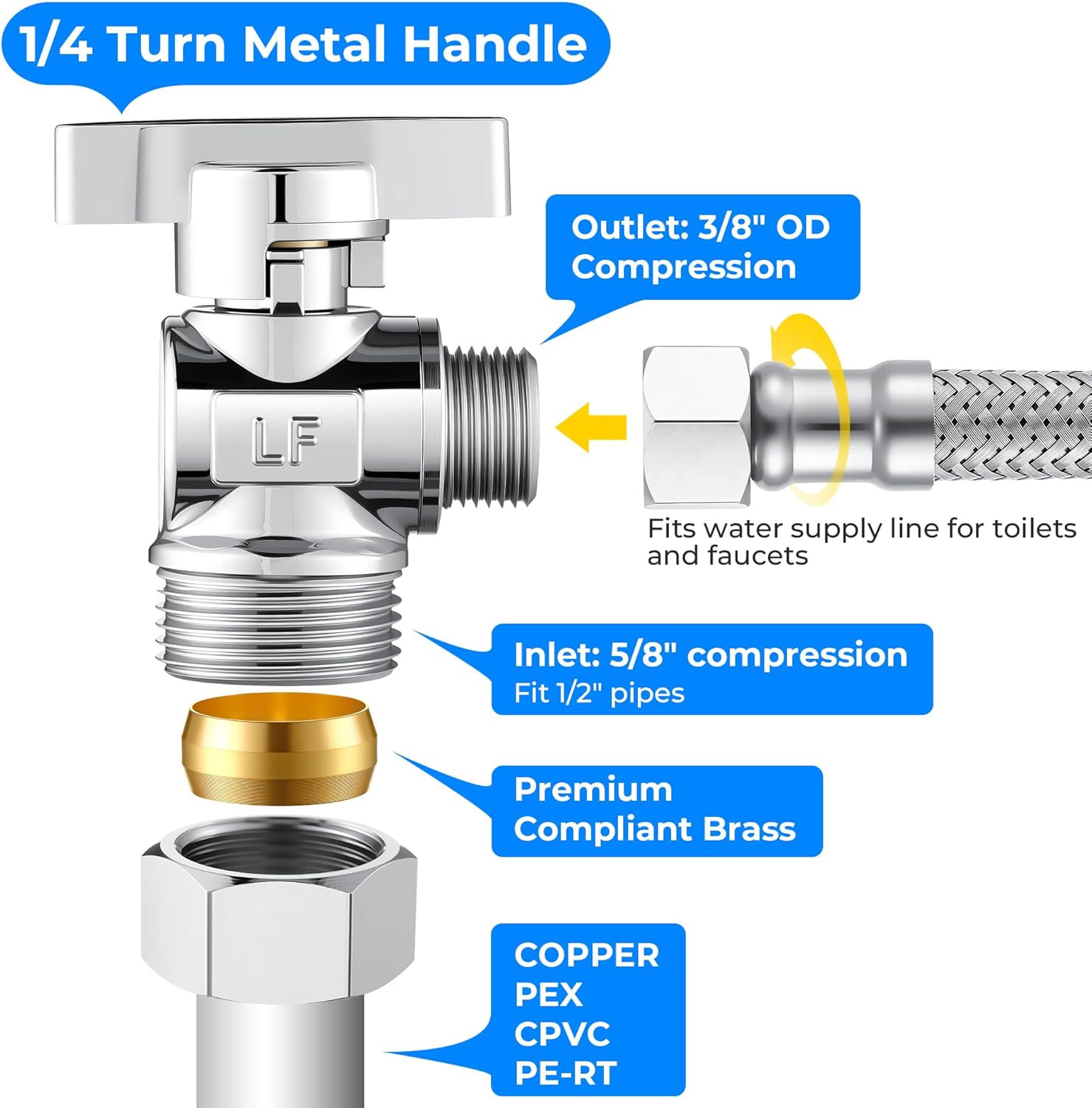 1/4 Turn Metal Handle

Outlet: 3/8" OD Compression

LF

Fits water supply line for toilets and faucets

Inlet: 5/8" compression
Fit 1/2" pipes

Premium
Compliant Brass

COPPER
PEX
CPVC
PE-RT