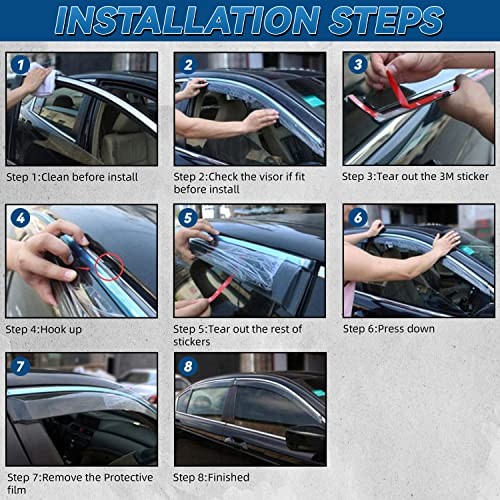 INSTALLATION STEPS

1

Step 1:Clean before install

2

Step 2:Check the visor if fit before install

3

Step 3:Tear out the 3M sticker

4

Step 4:Hook up

5

Step 5:Tear out the rest of stickers

6

Step 6:Press down

7

Step 7:Remove the Protective film

8

Step 8:Finished