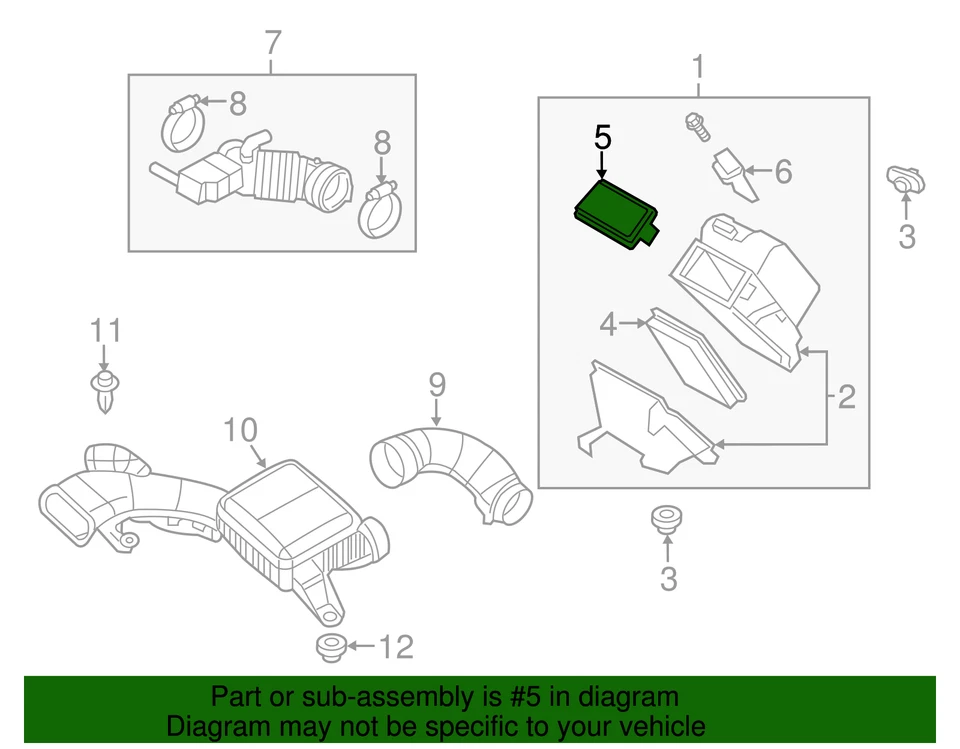 7
8
8
1
5
6
3
4
2
11
9
10
3
12

Part or sub-assembly is #5 in diagram
Diagram may not be specific to your vehicle