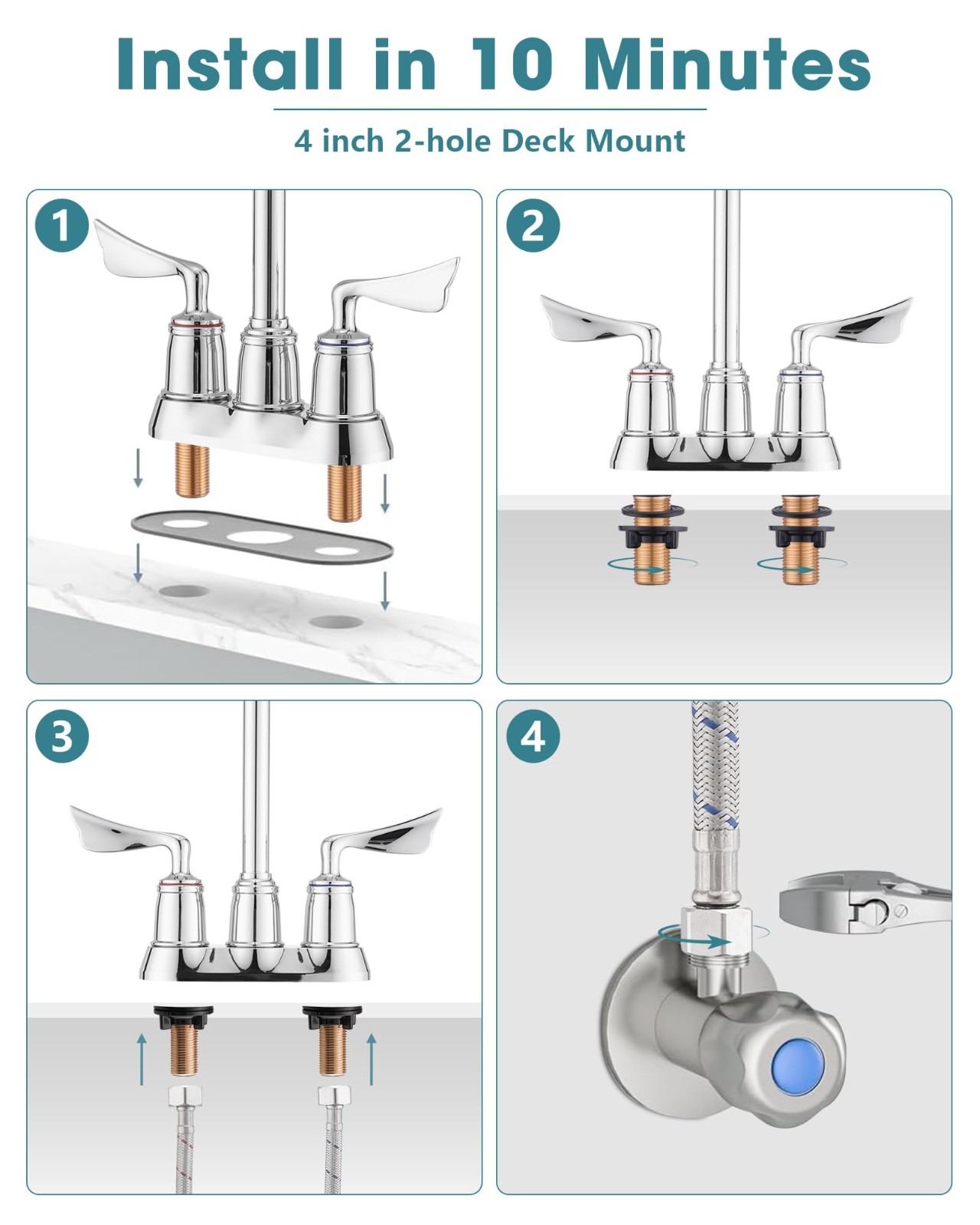 Install in 10 Minutes

4 inch 2-hole Deck Mount

1

2

3

4