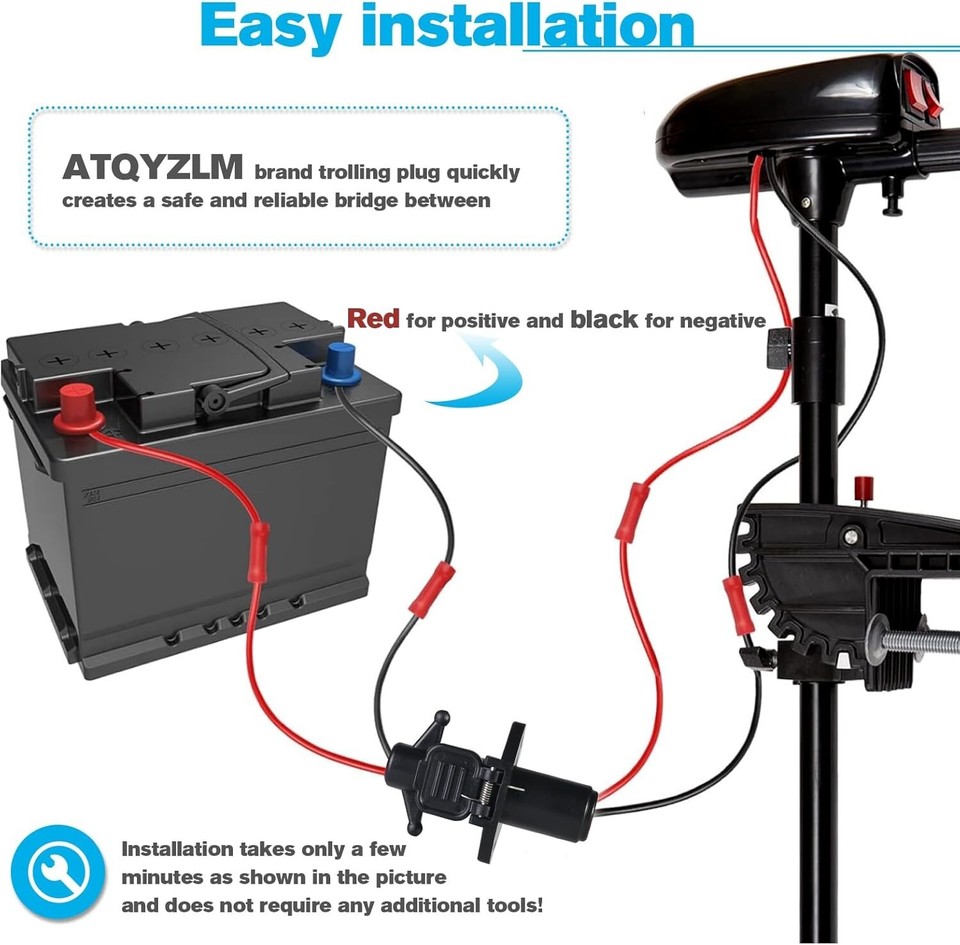 Easy installation

ATQYZLM brand trolling plug quickly creates a safe and reliable bridge between

Red for positive and black for negative

Installation takes only a few minutes as shown in the picture and does not require any additional tools!