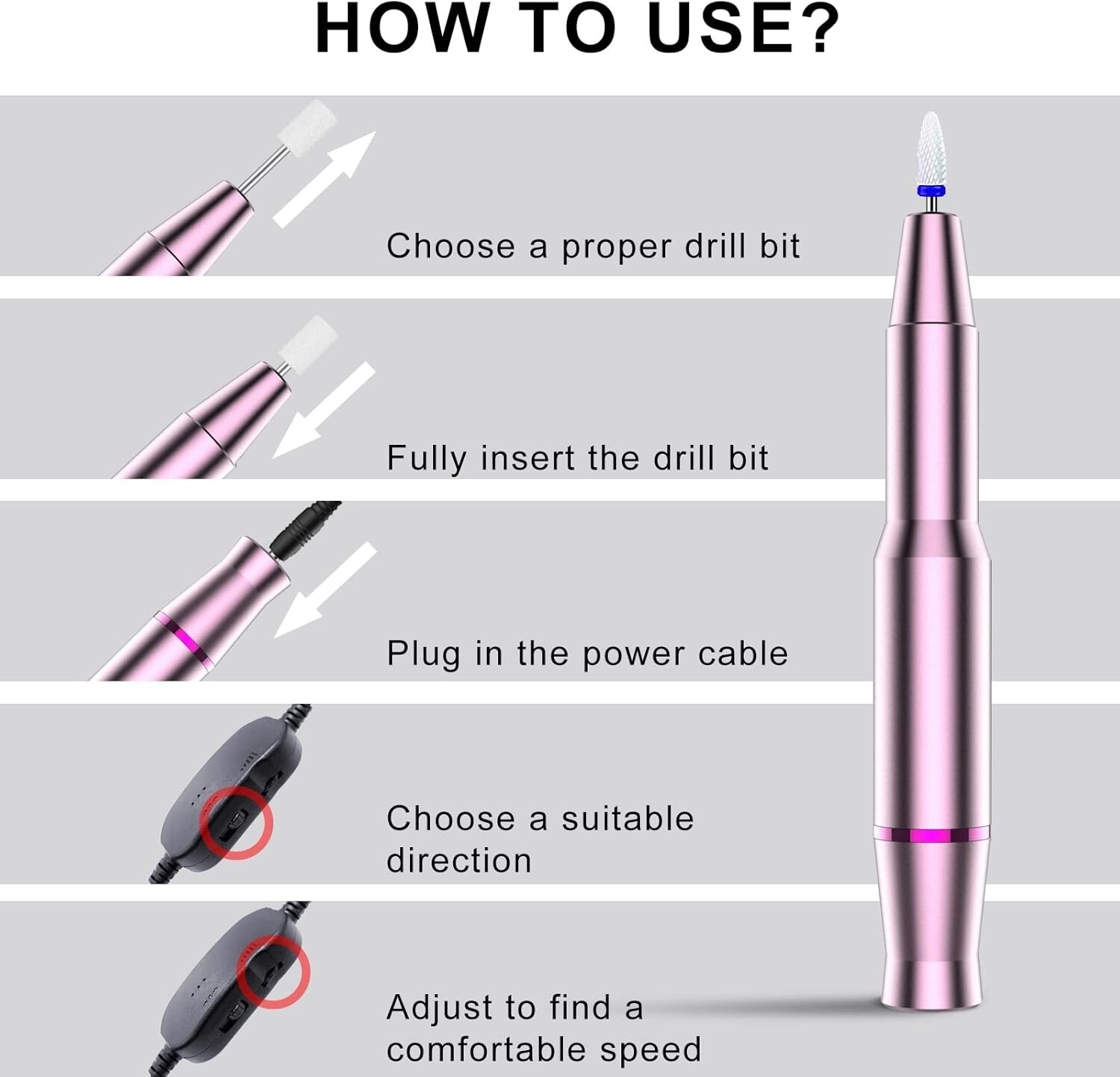 HOW TO USE?

Choose a proper drill bit

Fully insert the drill bit

Plug in the power cable

Choose a suitable direction

Adjust to find a comfortable speed