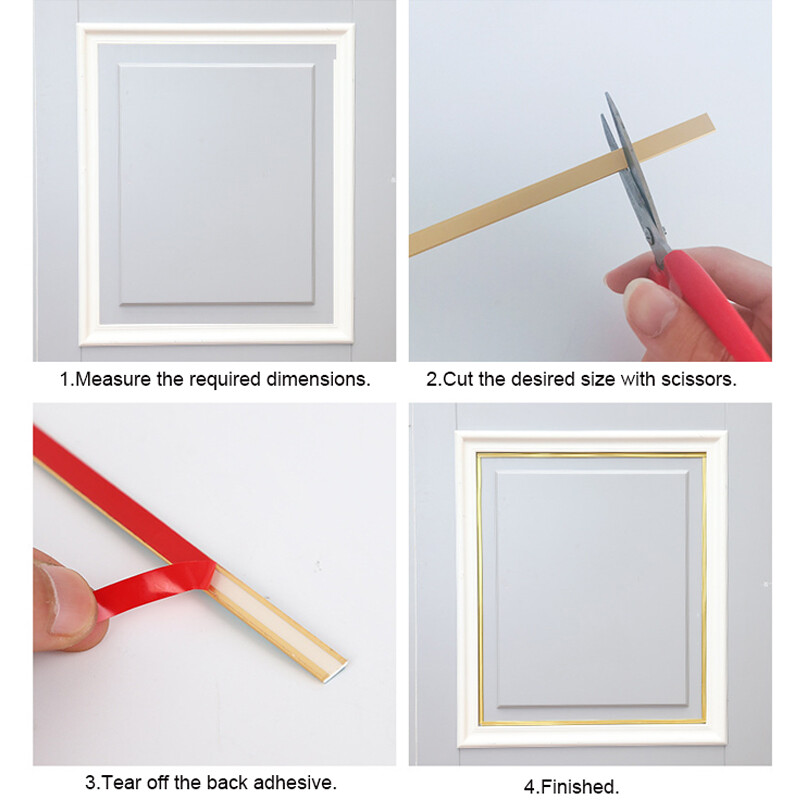 1.Measure the required dimensions.

2.Cut the desired size with scissors.

3.Tear off the back adhesive.

4.Finished.