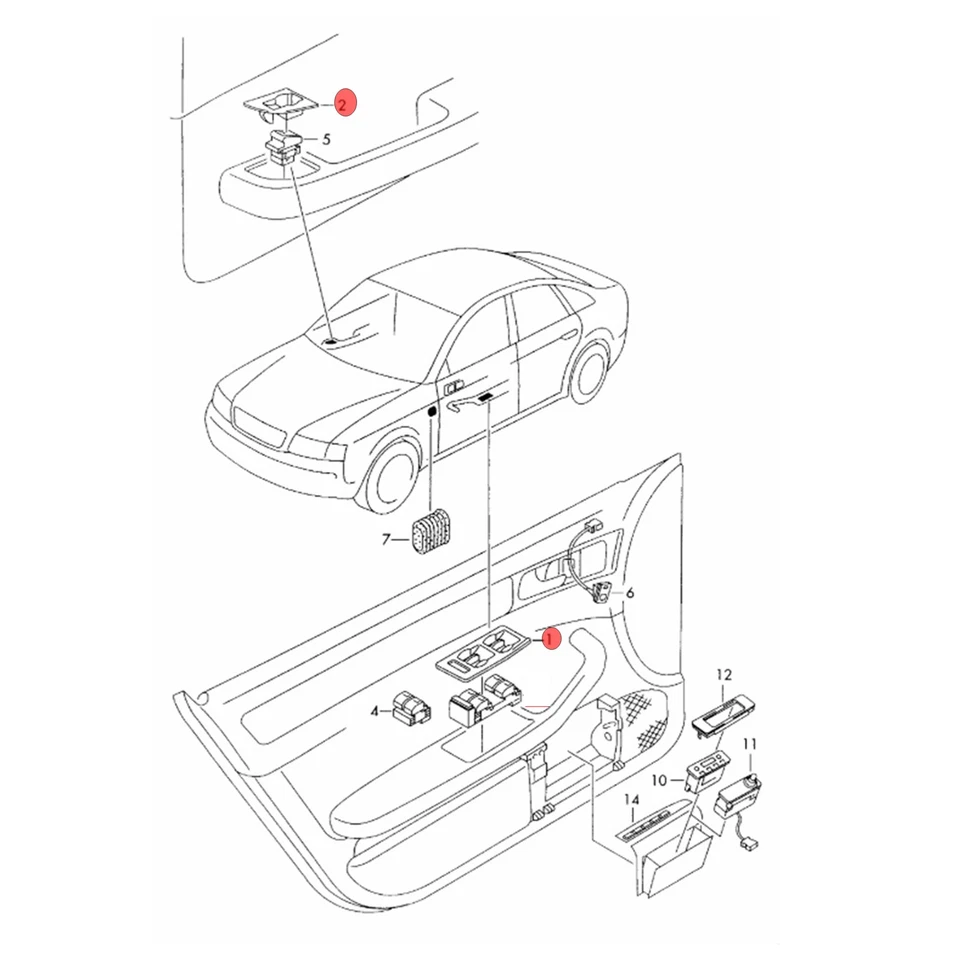 2
5
7
6
1
4
12
11
10
14