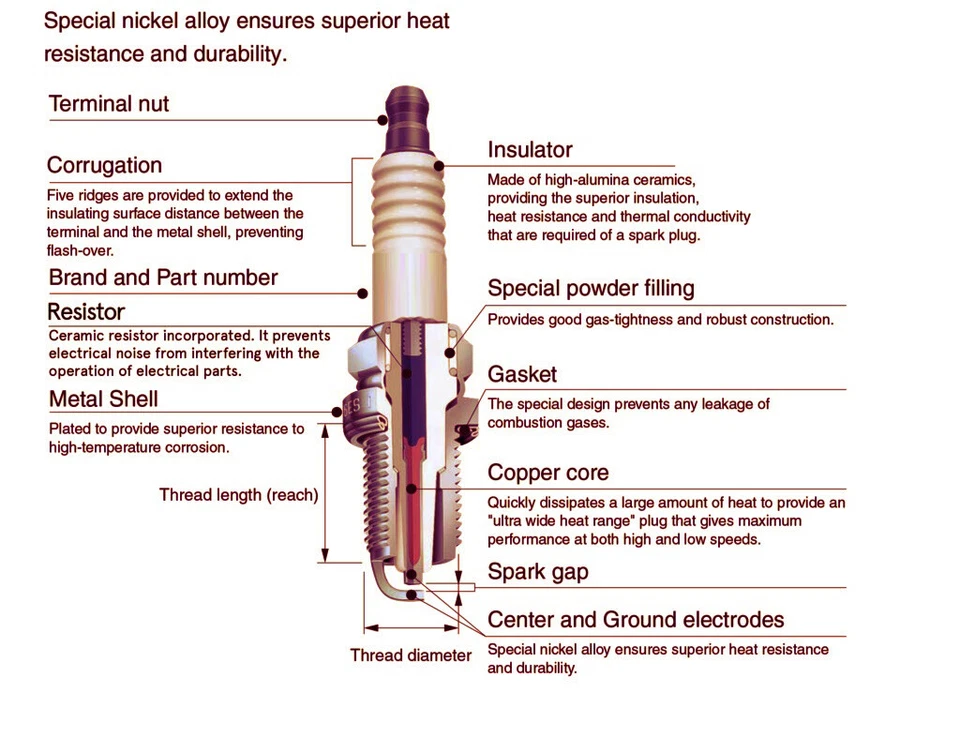 Special nickel alloy ensures superior heat resistance and durability.

Terminal nut

Corrugation

Five ridges are provided to extend the insulating surface distance between the terminal and the metal shell, preventing flash-over.

Brand and Part number

Resistor

Ceramic resistor incorporated. It prevents electrical noise from interfering with the operation of electrical parts.

Metal Shell

Plated to provide superior resistance to high-temperature corrosion.

Thread length (reach)

Thread diameter

Insulator

Made of high-alumina ceramics, providing the superior insulation, heat resistance and thermal conductivity that are required of a spark plug.

Special powder filling

Provides good gas-tightness and robust construction.

Gasket

The special design prevents any leakage of combustion gases.

Copper core

Quickly dissipates a large amount of heat to provide an "ultra wide heat range" plug that gives maximum performance at both high and low speeds.

Spark gap

Center and Ground electrodes

Special nickel alloy ensures superior heat resistance and durability.