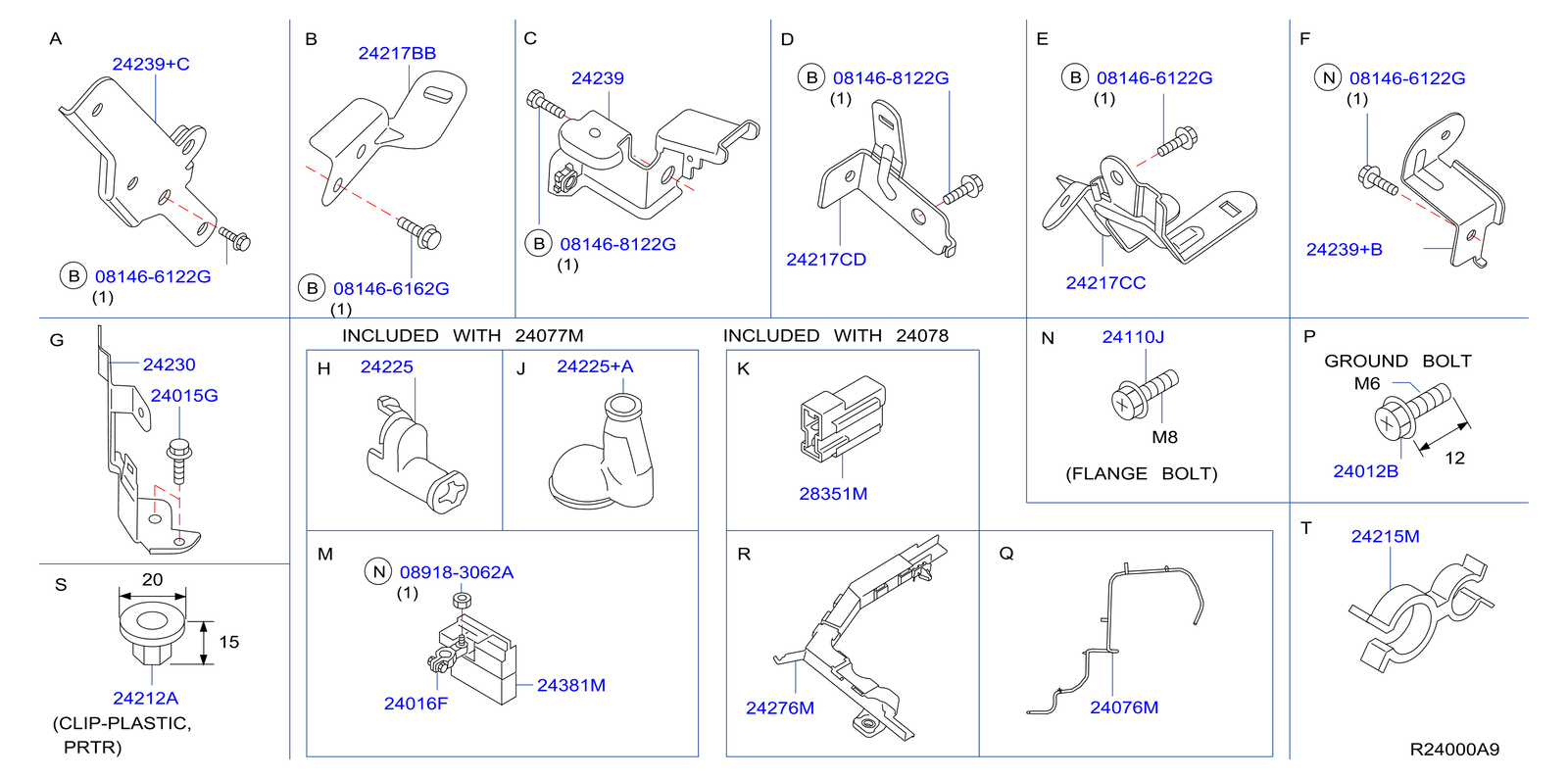 A
24239+C
B 08146-6122G
(1)

B
24217BB
B 08146-6162G
(1)

C
24239
B 08146-8122G
(1)

D
B 08146-8122G
(1)
24217CD

E
B 08146-6122G
(1)
24217CC

F
N 08146-6122G
(1)
24239+B

G
24230
24015G

INCLUDED WITH 24077M

H
24225

J
24225+A

INCLUDED WITH 24078

K
28351M

N
24110J
M8
(FLANGE BOLT)

P
GROUND BOLT
M6
12
24012B

S
20
15
24212A
(CLIP-PLASTIC, PRTR)

M
N 08918-3062A
(1)
24016F
24381M

R
24276M

Q
24076M

T
24215M

R24000A9