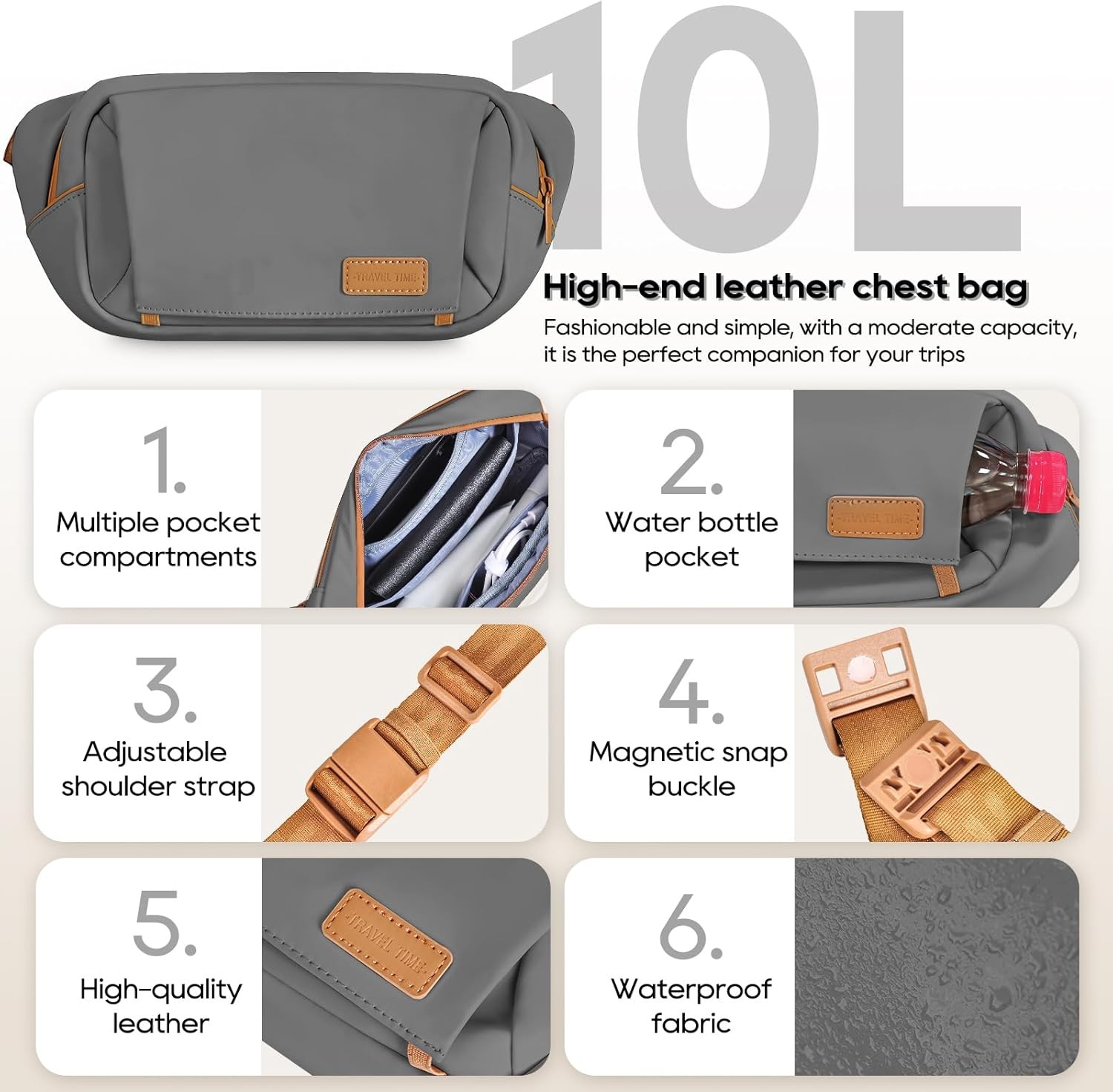 10L

-TRAVEL TIME-

High-end leather chest bag

Fashionable and simple, with a moderate capacity, it is the perfect companion for your trips

1.
Multiple pocket compartments

2.
Water bottle pocket

-TRAVEL TIME-

3.
Adjustable shoulder strap

4.
Magnetic snap buckle

5.
High-quality leather

-TRAVEL TIME-

6.
Waterproof fabric