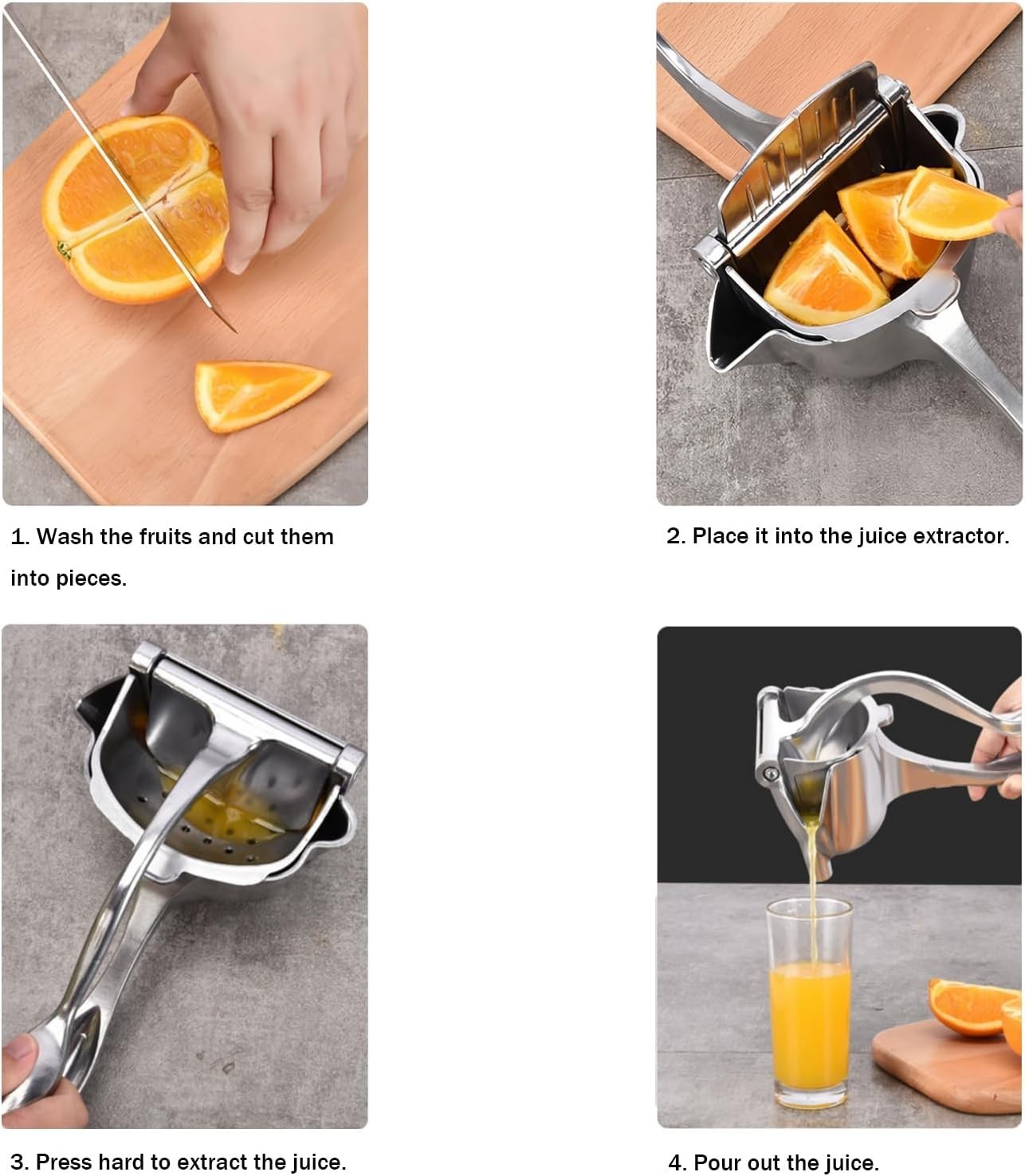 1. Wash the fruits and cut them into pieces.

2. Place it into the juice extractor.

3. Press hard to extract the juice.

4. Pour out the juice.