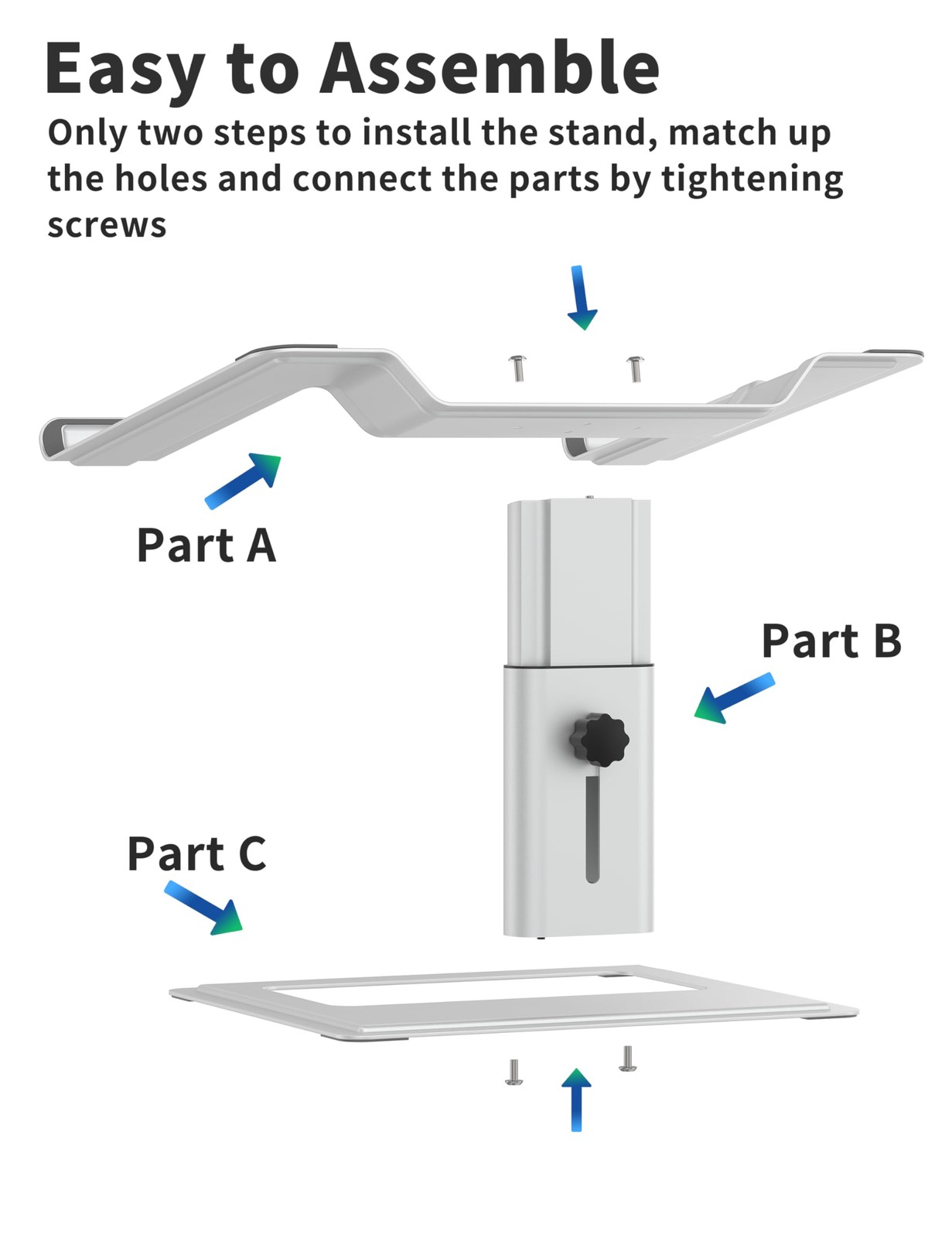 Easy to Assemble

Only two steps to install the stand, match up the holes and connect the parts by tightening screws

Part A

Part B

Part C