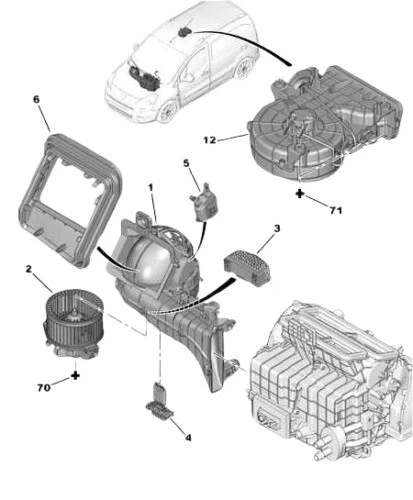 6
12
5
1
71
3
2
70
4