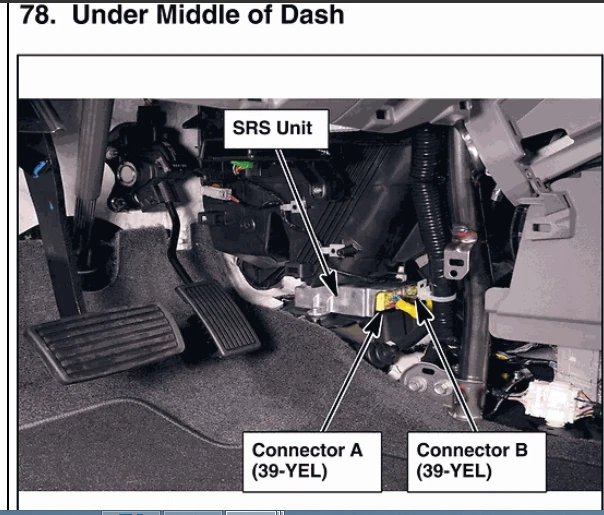 78. Under Middle of Dash

SRS Unit

Connector A
(39-YEL)

Connector B
(39-YEL)