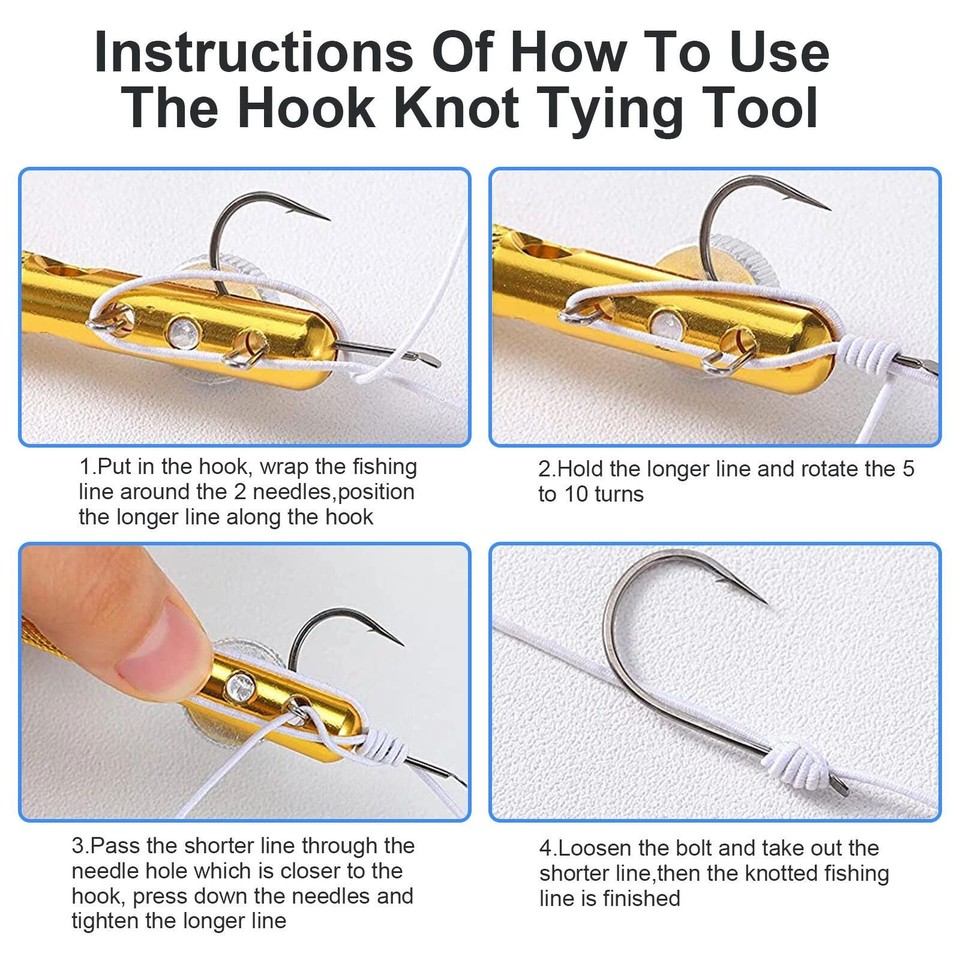 Instructions Of How To Use The Hook Knot Tying Tool

1.Put in the hook, wrap the fishing line around the 2 needles,position the longer line along the hook

2.Hold the longer line and rotate the 5 to 10 turns

3.Pass the shorter line through the needle hole which is closer to the hook, press down the needles and tighten the longer line

4.Loosen the bolt and take out the shorter line,then the knotted fishing line is finished