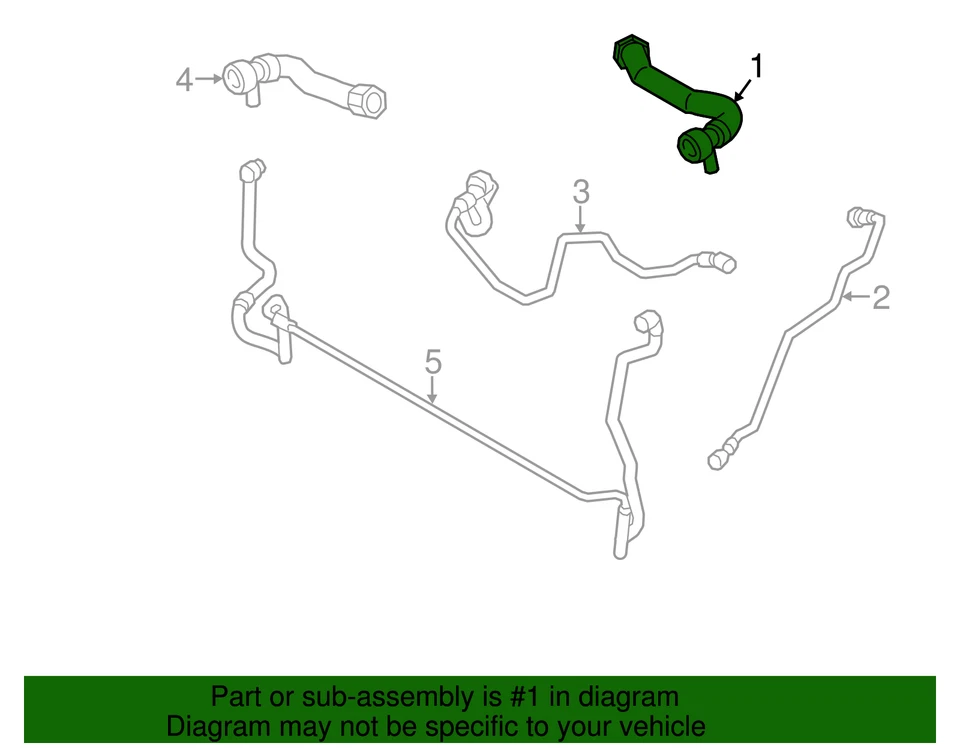 4
1
3
2
5

Part or sub-assembly is #1 in diagram
Diagram may not be specific to your vehicle