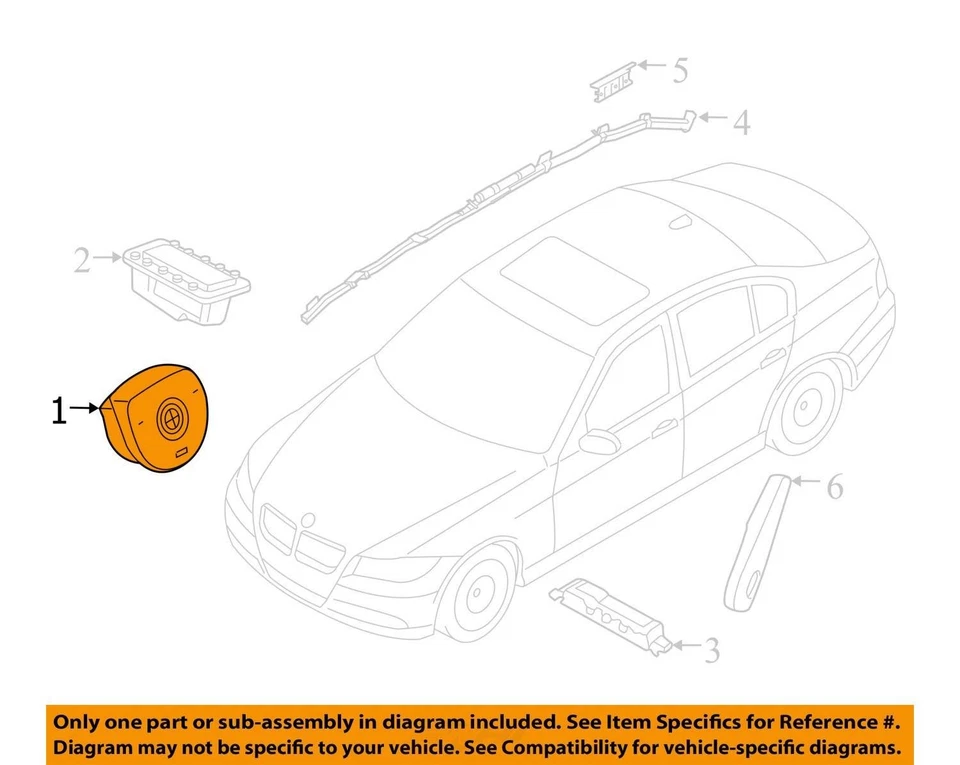 5

4

2

1

6

3

Only one part or sub-assembly in diagram included. See Item Specifics for Reference #. Diagram may not be specific to your vehicle. See Compatibility for vehicle-specific diagrams.