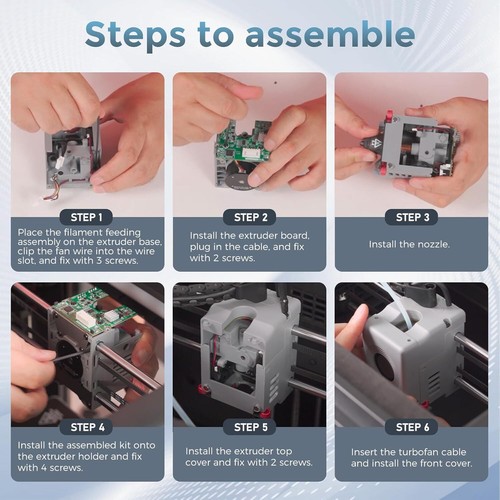 Steps to assemble

STEP 1
Place the filament feeding assembly on the extruder base, clip the fan wire into the wire slot, and fix with 3 screws.

STEP 2
Install the extruder board, plug in the cable, and fix with 2 screws.

STEP 3
Install the nozzle.

STEP 4
Install the assembled kit onto the extruder holder and fix with 4 screws.

STEP 5
Install the extruder top cover and fix with 2 screws.

STEP 6
Insert the turbofan cable and install the front cover.