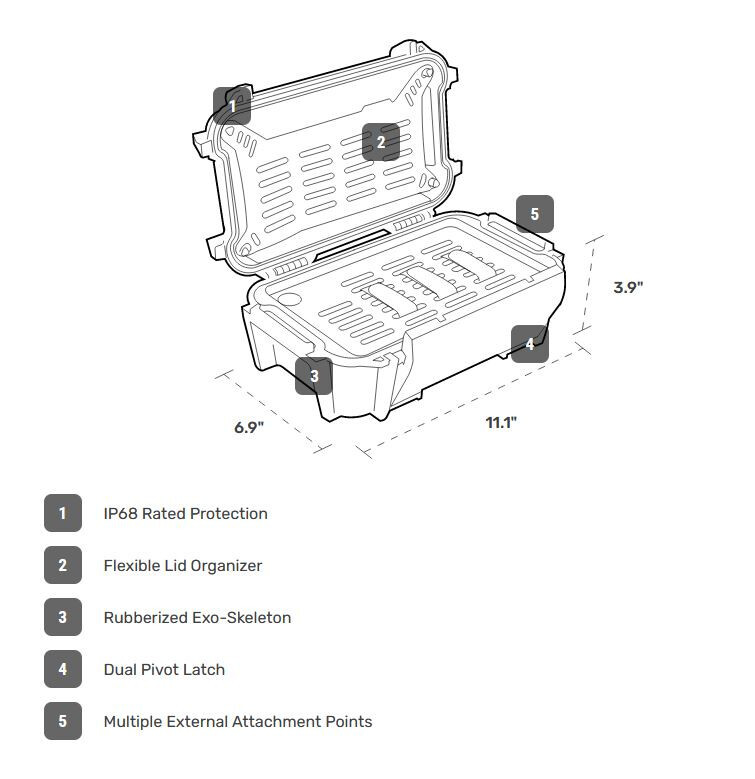 1

2

5

3.9"

4

3

6.9"

11.1"

1 IP68 Rated Protection

2 Flexible Lid Organizer

3 Rubberized Exo-Skeleton

4 Dual Pivot Latch

5 Multiple External Attachment Points